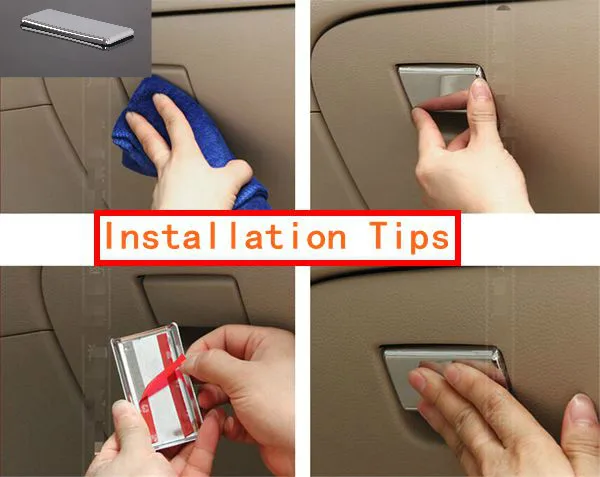 Installation Tips