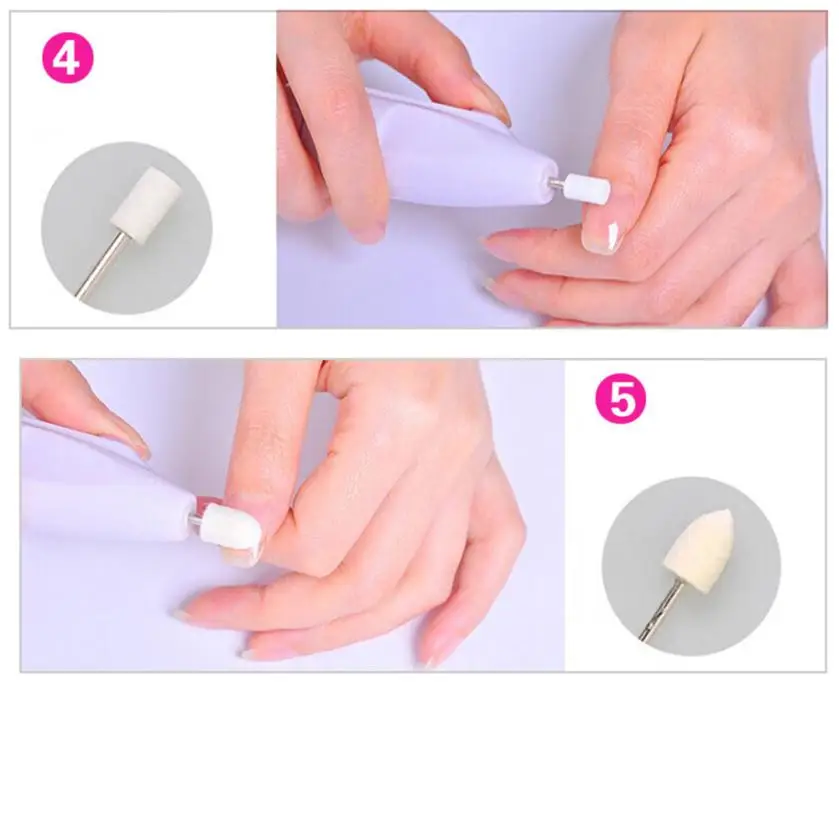 4

5