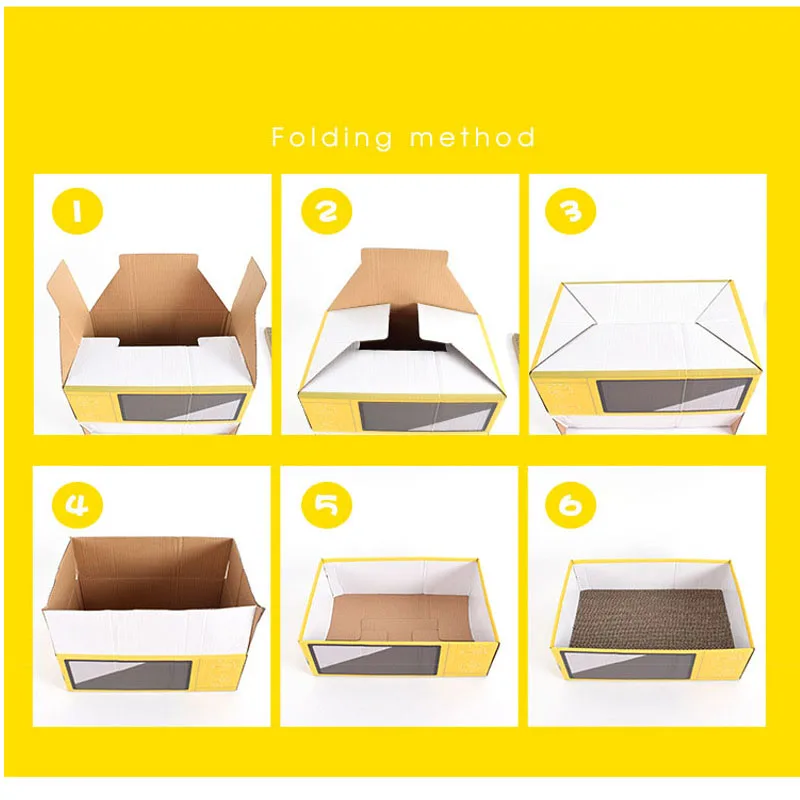 Folding method

1

2

3

4

5

6