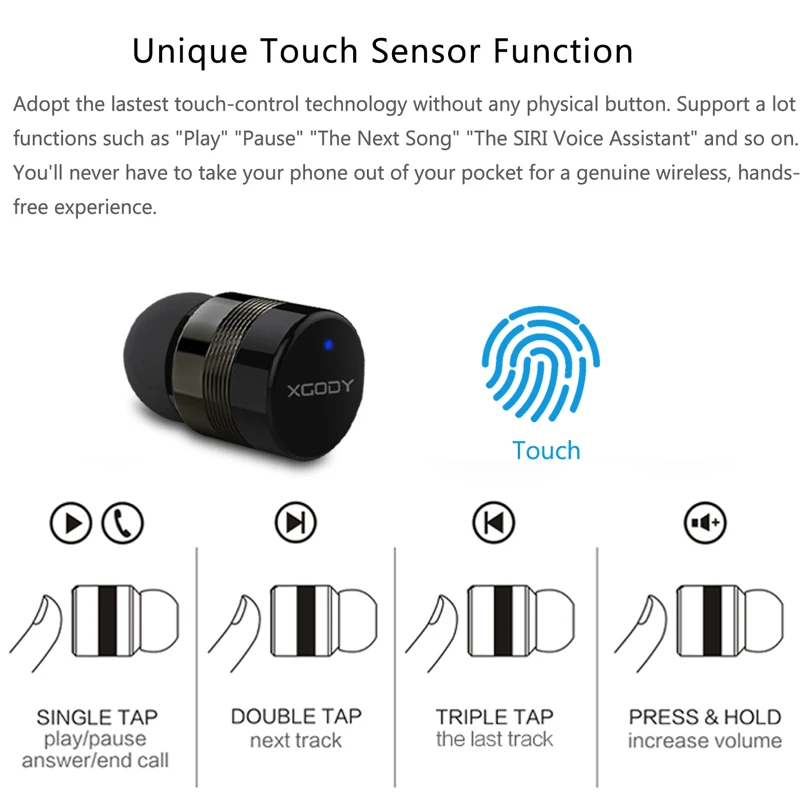 Unique Touch Sensor Function

Adopt the lastest touch-control technology without any physical button. Support a lot functions such as "Play" "Pause" "The Next Song" "The SIRI Voice Assistant" and so on. You'll never have to take your phone out of your pocket for a genuine wireless, hands-free experience.

XGODY

Touch

SINGLE TAP
play/pause
answer/end call

DOUBLE TAP
next track

TRIPLE TAP
the last track

PRESS & HOLD
increase volume