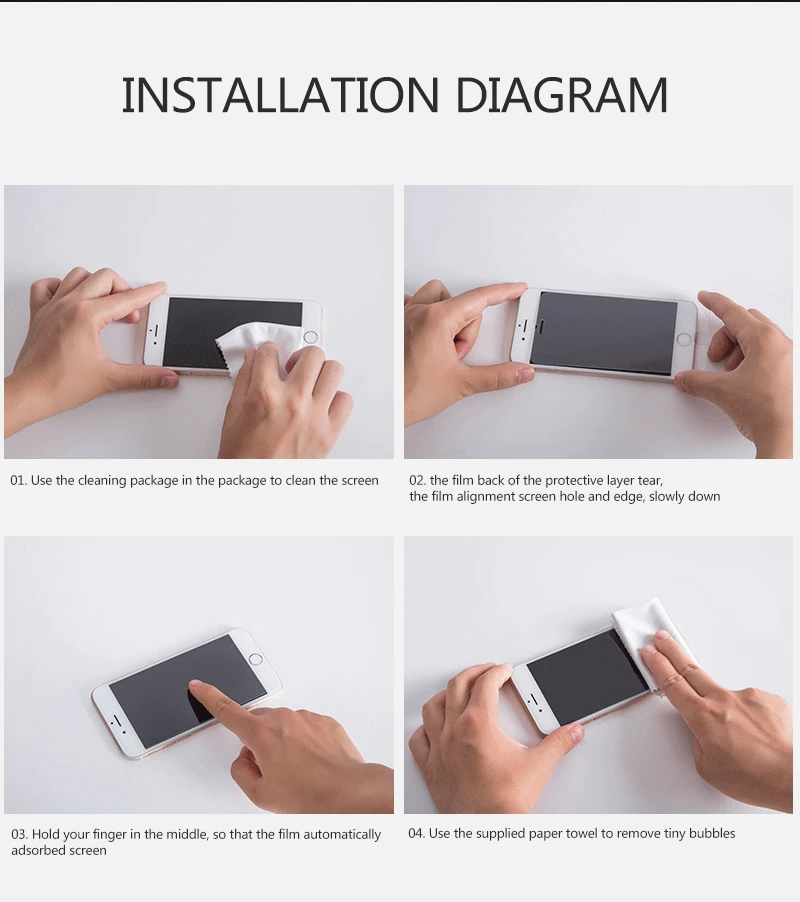 INSTALLATION DIAGRAM

01. Use the cleaning package in the package to clean the screen

02. the film back of the protective layer tear, the film alignment screen hole and edge, slowly down

03. Hold your finger in the middle, so that the film automatically adsorbed screen

04. Use the supplied paper towel to remove tiny bubbles