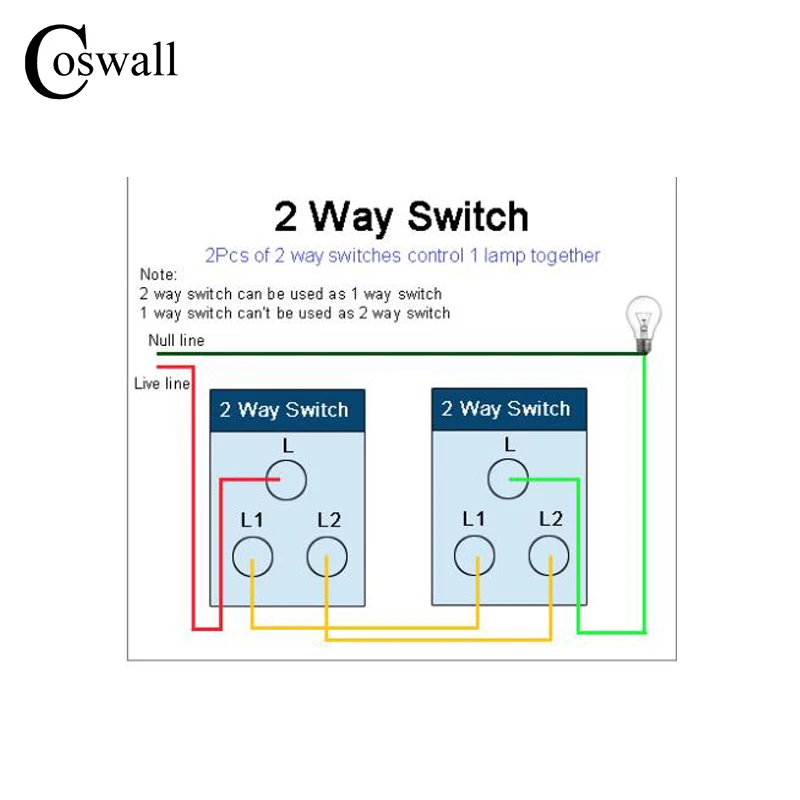 Coswall

2 Way Switch

2Pcs of 2 way switches control 1 lamp together

Note:
2 way switch can be used as 1 way switch
1 way switch can't be used as 2 way switch

Null line

Live line

2 Way Switch

L

L1 L2

2 Way Switch

L

L1 L2