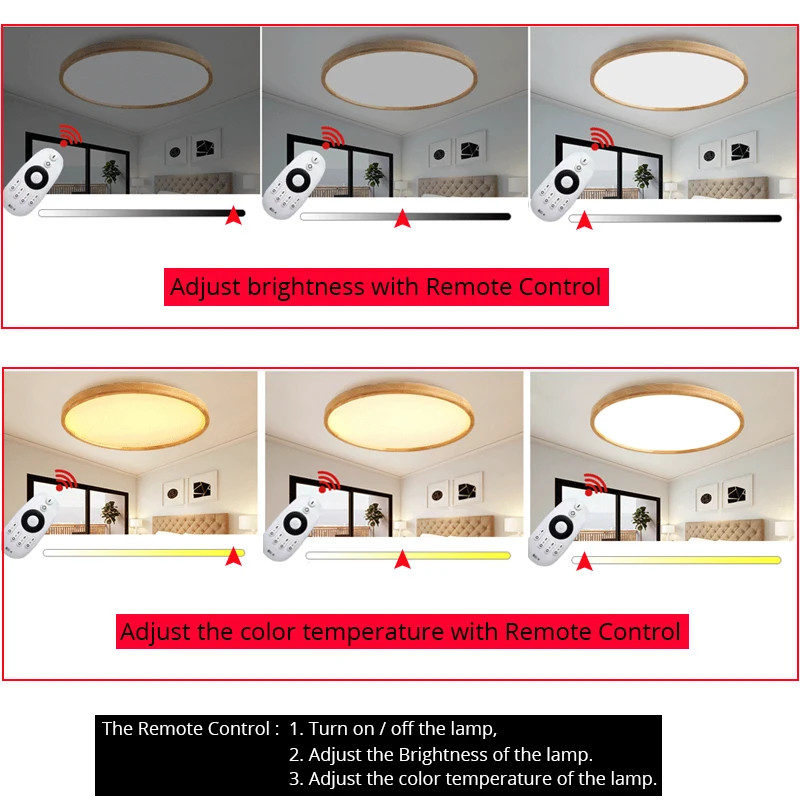 Adjust brightness with Remote Control

Adjust the color temperature with Remote Control

The Remote Control : 1. Turn on / off the lamp,
2. Adjust the Brightness of the lamp.
3. Adjust the color temperature of the lamp.