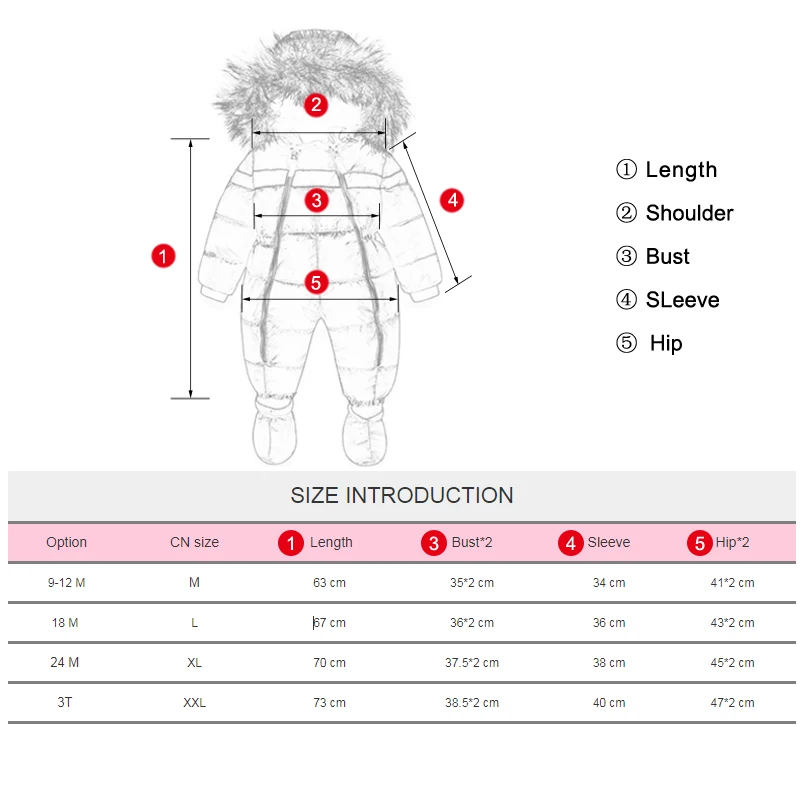 2

3

4

1

5

① Length
② Shoulder
③ Bust
④ SLeeve
⑤ Hip

SIZE INTRODUCTION

| Option | CN size | 1 Length | 3 Bust*2 | 4 Sleeve | 5 Hip*2 |
|---|---|---|---|---|---|
| 9-12 M | M | 63 cm | 35*2 cm | 34 cm | 41*2 cm |
| 18 M | L | 67 cm | 36*2 cm | 36 cm | 43*2 cm |
| 24 M | XL | 70 cm | 37.5*2 cm | 38 cm | 45*2 cm |
| 3T | XXL | 73 cm | 38.5*2 cm | 40 cm | 47*2 cm |