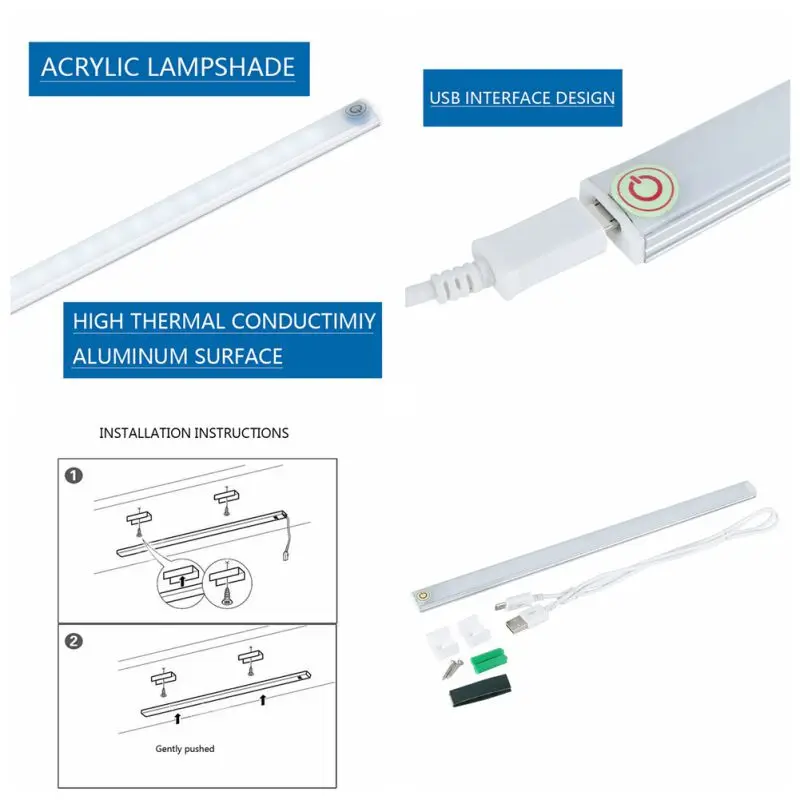 ACRYLIC LAMPSHADE

USB INTERFACE DESIGN

HIGH THERMAL CONDUCTIMIY ALUMINUM SURFACE

INSTALLATION INSTRUCTIONS

1

2

Gently pushed