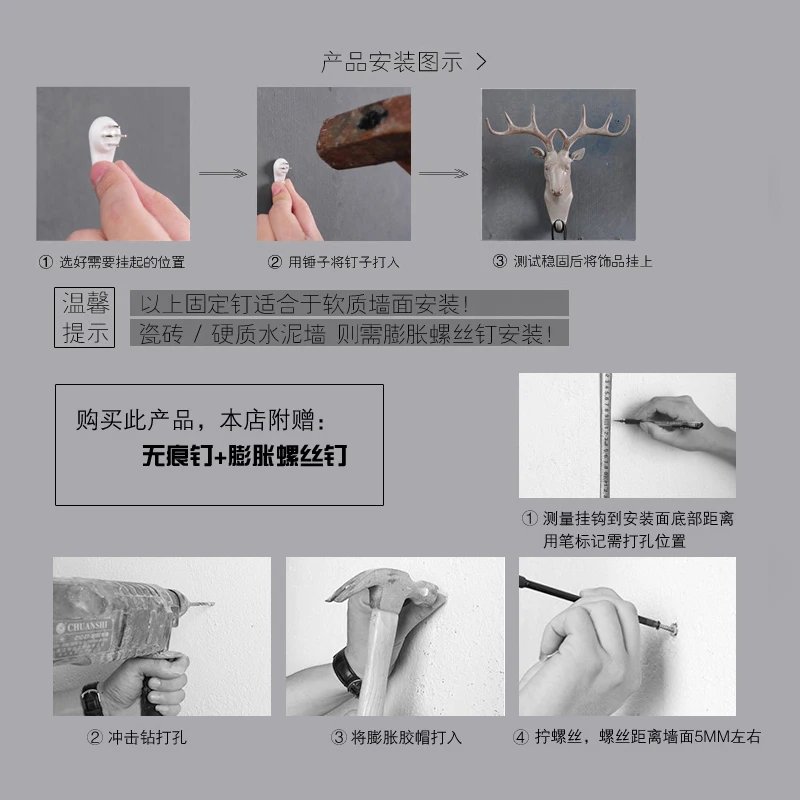 产品安装图示 >

① 选好需要挂起的位置

② 用锤子将钉子打入

③ 测试稳固后将饰品挂上

温馨提示

以上固定钉适合于软质墙面安装!

瓷砖 / 硬质水泥墙 则需膨胀螺丝钉安装!

购买此产品，本店附赠：

无痕钉+膨胀螺丝钉

① 测量挂钩到安装面底部距离 用笔标记需打孔位置

CHUANSHI

② 冲击钻打孔

③ 将膨胀胶帽打入

④ 拧螺丝，螺丝距离墙面5MM左右