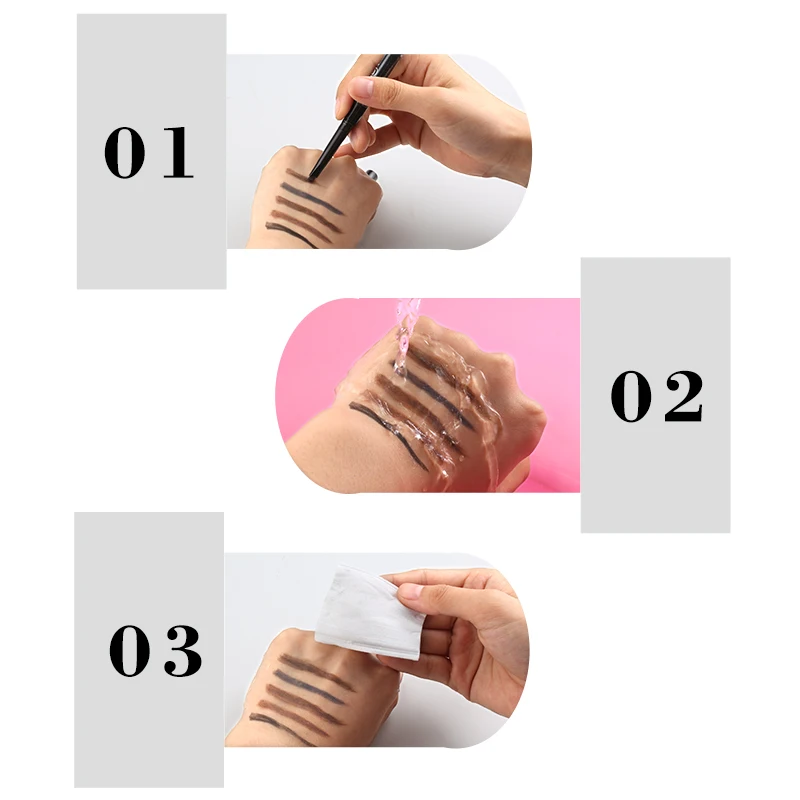 01

02

03