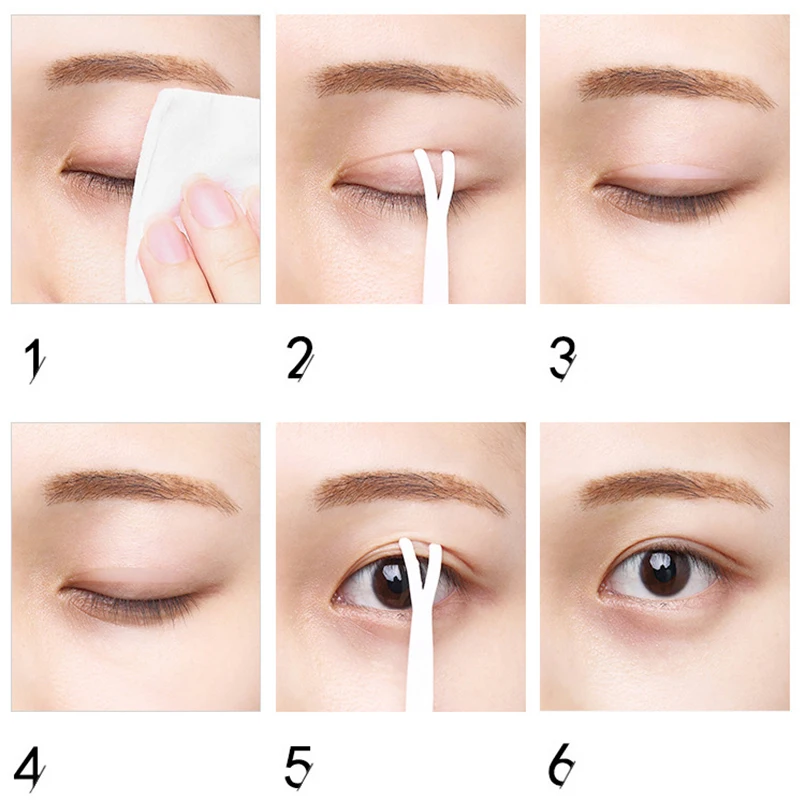 1

2

3

4

5

6