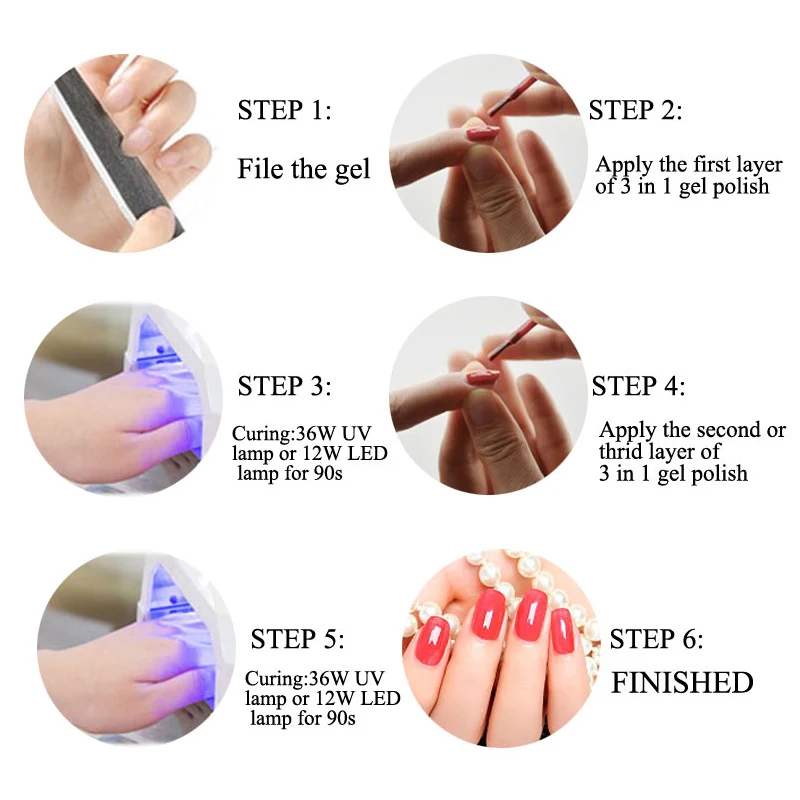 STEP 1:

File the gel

STEP 2:

Apply the first layer of 3 in 1 gel polish

STEP 3:

Curing:36W UV lamp or 12W LED lamp for 90s

STEP 4:

Apply the second or thrid layer of 3 in 1 gel polish

STEP 5:

Curing:36W UV lamp or 12W LED lamp for 90s

STEP 6:

FINISHED