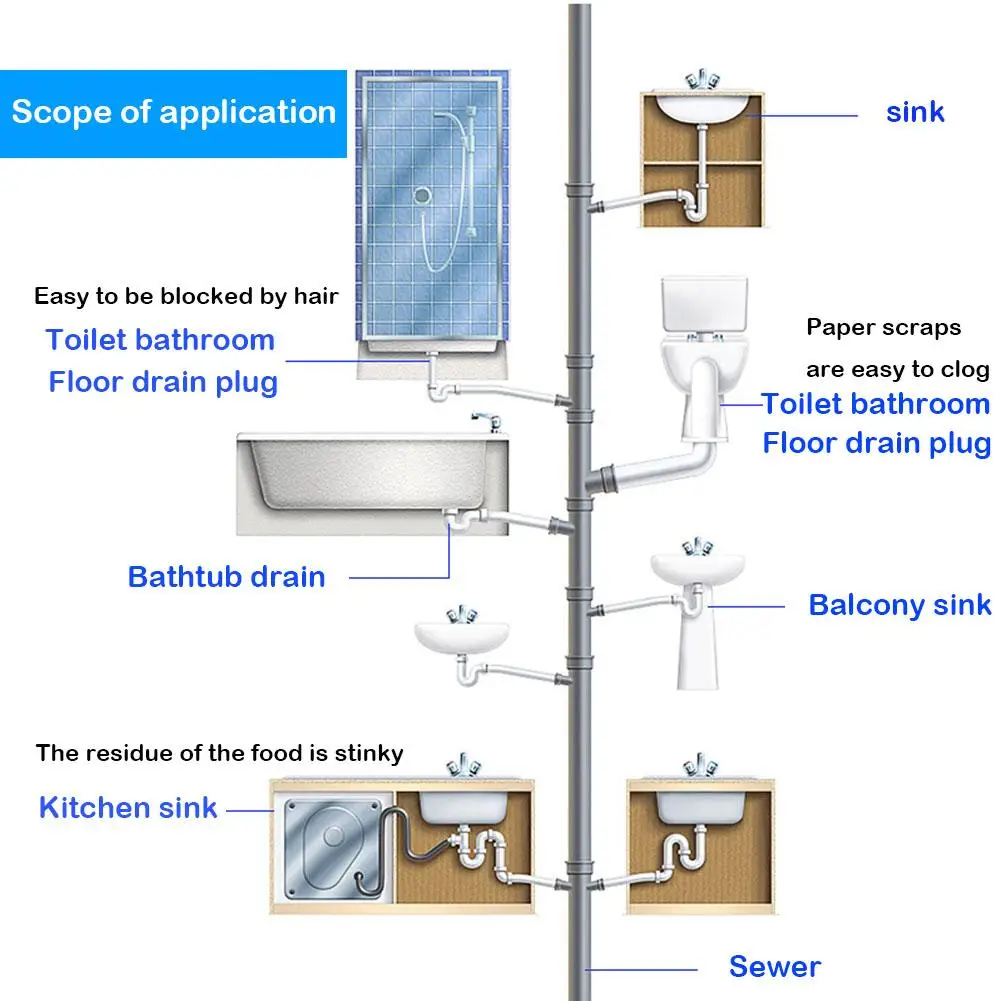 Scope of application

sink

Easy to be blocked by hair
Toilet bathroom
Floor drain plug

Paper scraps
are easy to clog
Toilet bathroom
Floor drain plug

Bathtub drain

Balcony sink

The residue of the food is stinky
Kitchen sink

Sewer