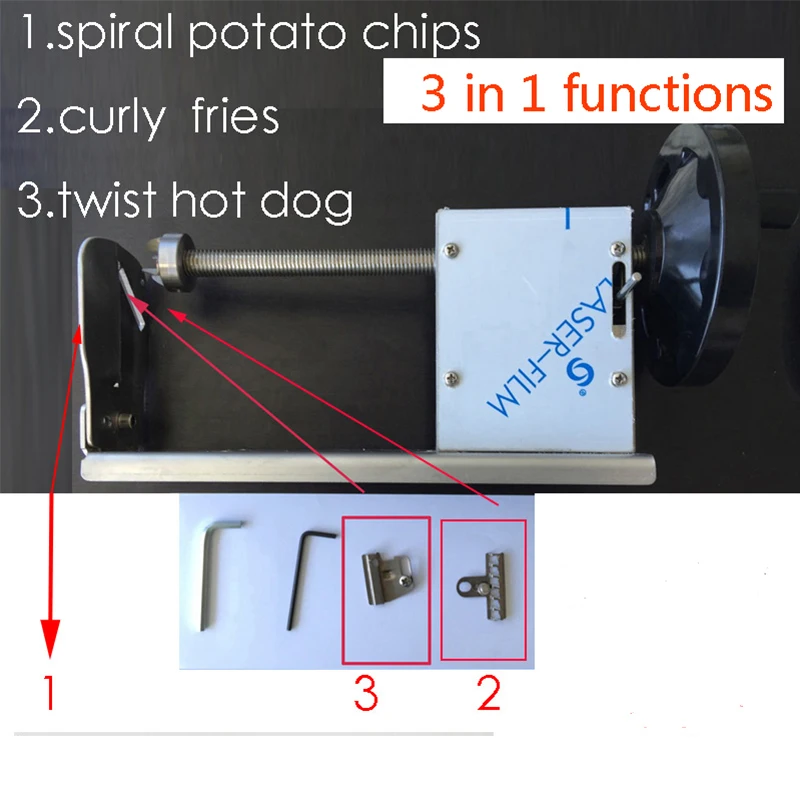 1.spiral potato chips

2.curly fries

3.twist hot dog

3 in 1 functions

LASER-FILM

1

3

2