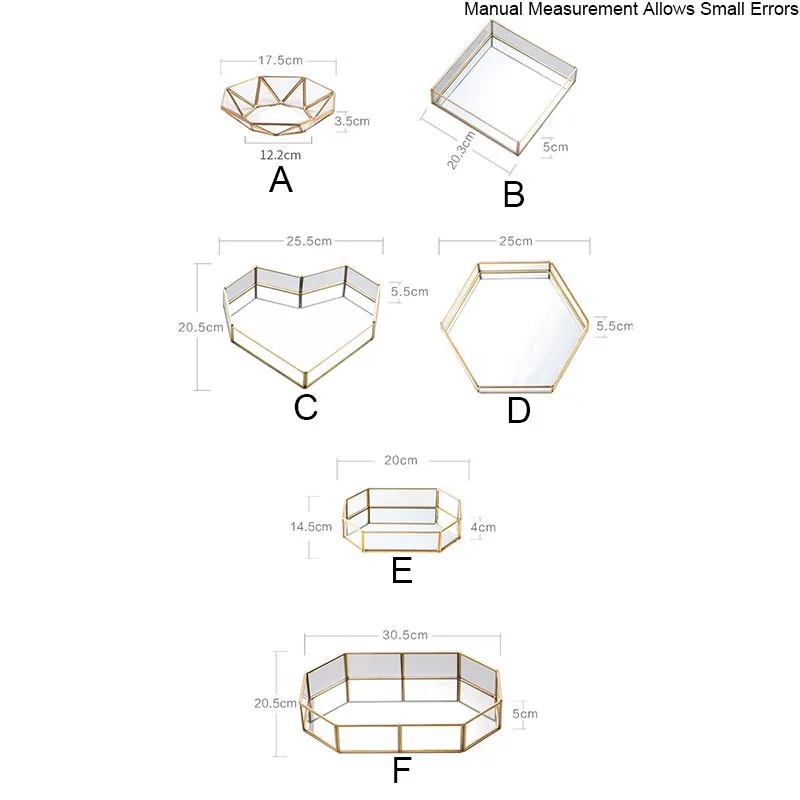 Manual Measurement Allows Small Errors

17.5cm
3.5cm
12.2cm
A

20.3cm
5cm
B

25.5cm
5.5cm
20.5cm
C

25cm
5.5cm
D

20cm
14.5cm
4cm
E

30.5cm
20.5cm
5cm
F