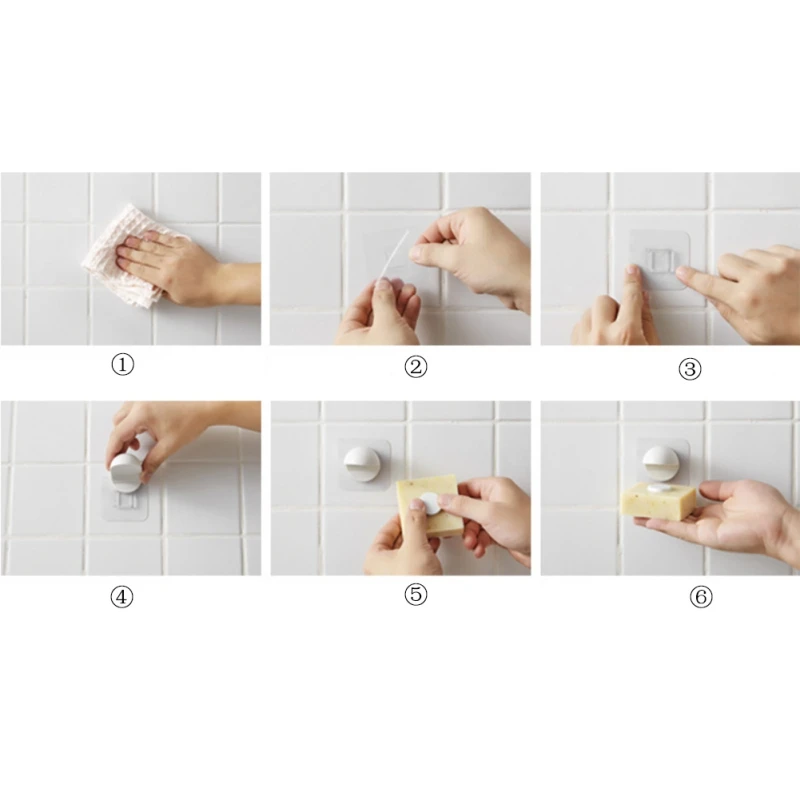 ①

②

③

④

⑤

⑥