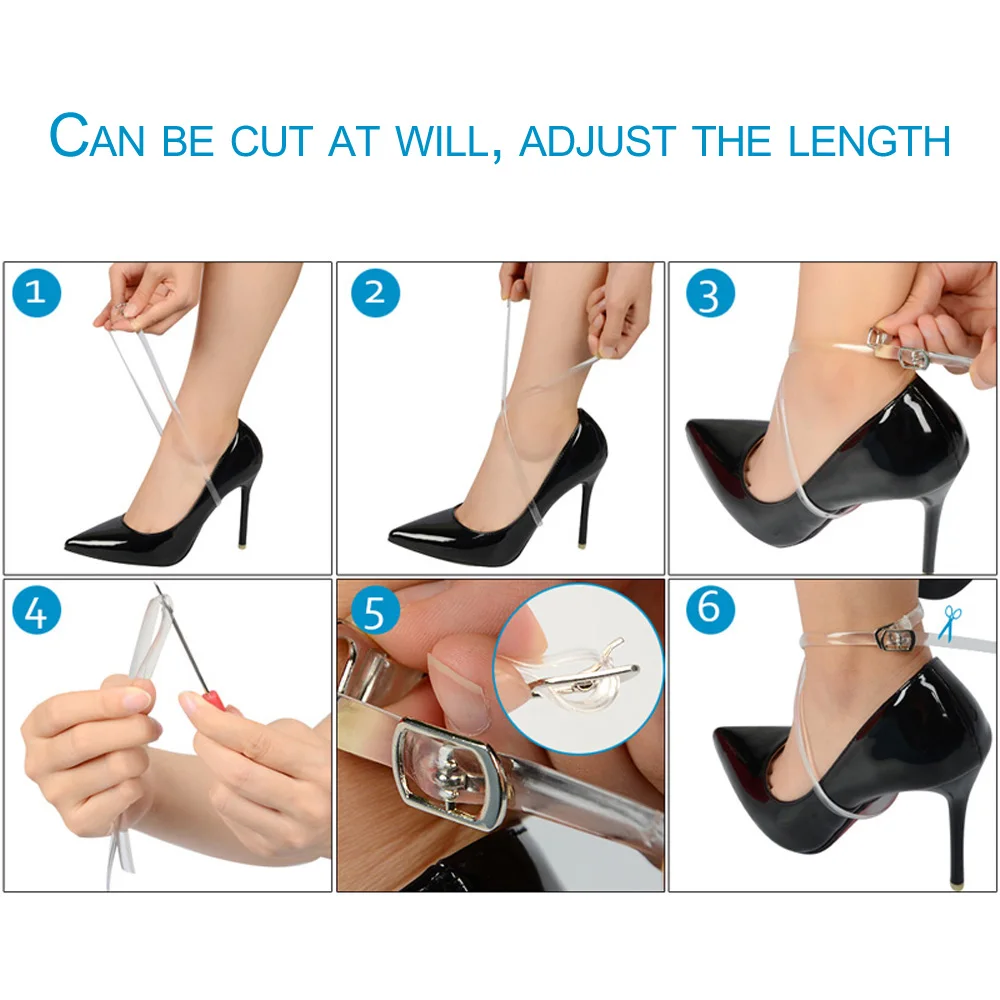 CAN BE CUT AT WILL, ADJUST THE LENGTH

1

2

3

4

5

6