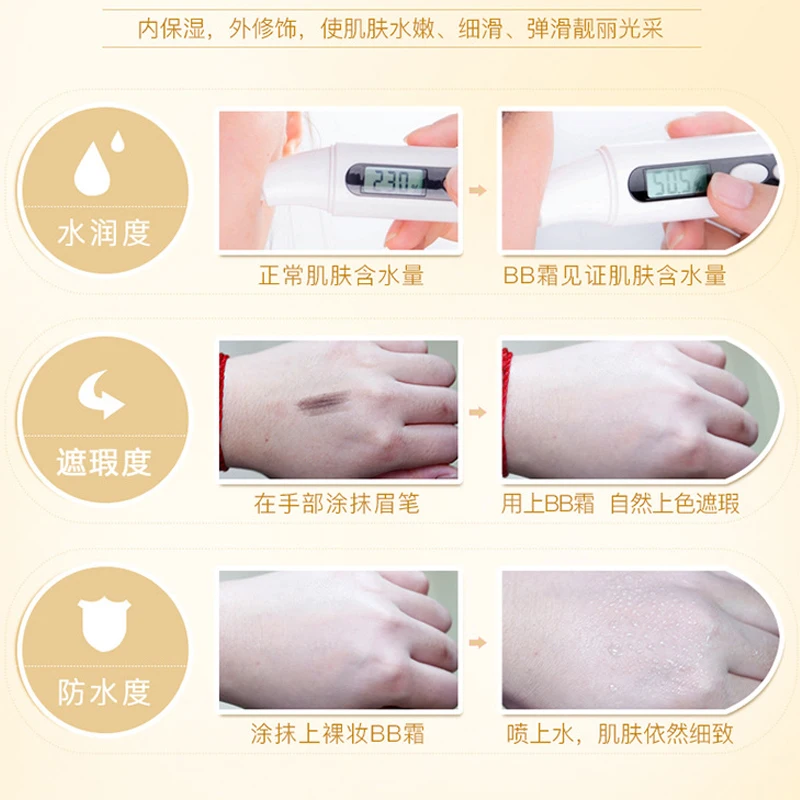 内保湿，外修饰，使肌肤水嫩、细滑、弹滑靓丽光采

水润度

23.0

50.5

正常肌肤含水量

BB霜见证肌肤含水量

遮瑕度

在手部涂抹眉笔

用上BB霜 自然上色遮瑕

防水度

涂抹上裸妆BB霜

喷上水，肌肤依然细致