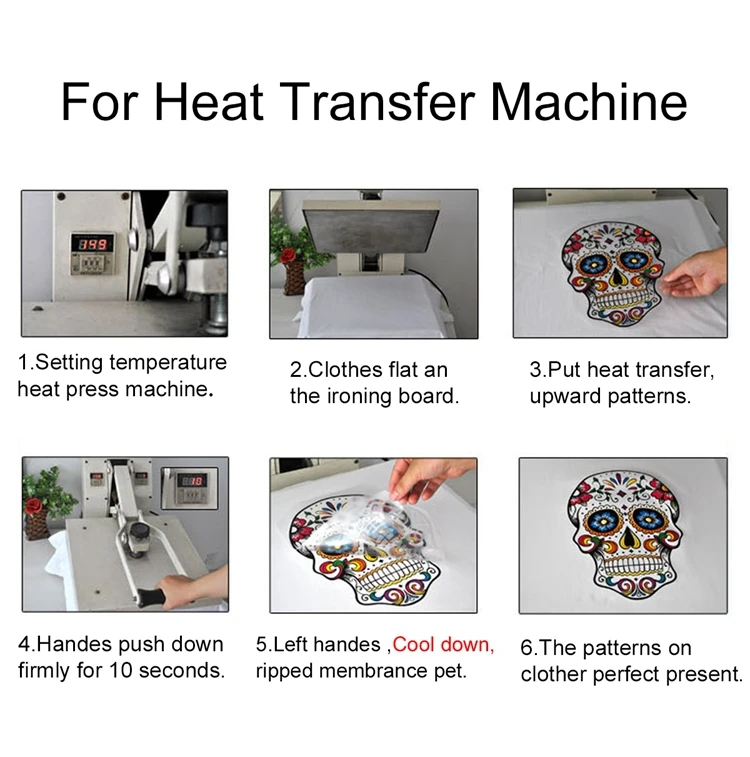 For Heat Transfer Machine

399

1.Setting temperature heat press machine.

2.Clothes flat an the ironing board.

3.Put heat transfer, upward patterns.

4.Handes push down firmly for 10 seconds.

5.Left handes ,Cool down, ripped membrance pet.

6.The patterns on clother perfect present.