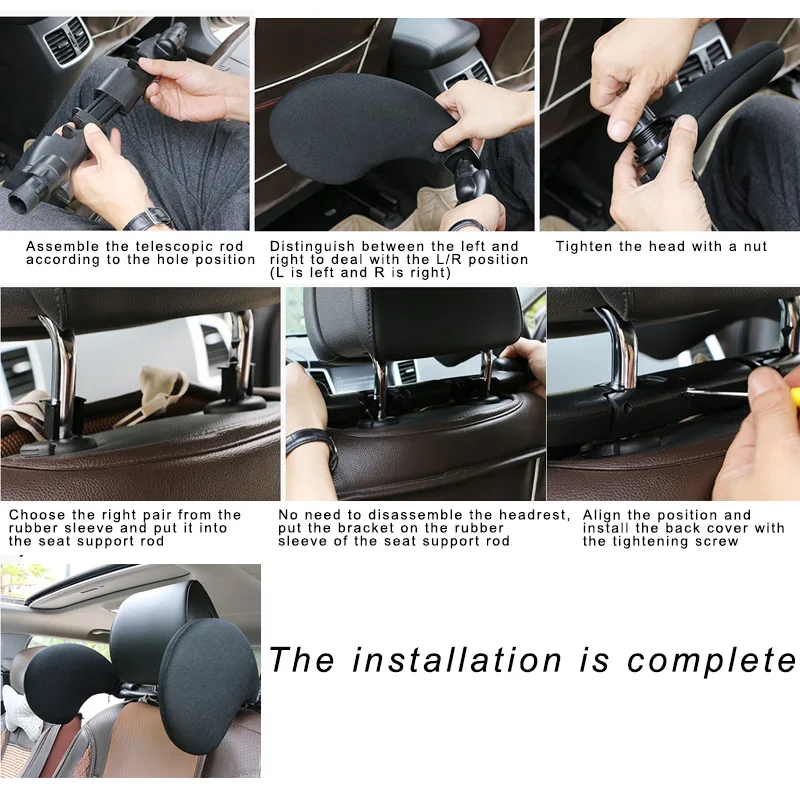 Assemble the telescopic rod according to the hole position

Distinguish between the left and right to deal with the L/R position (L is left and R is right)

Tighten the head with a nut

Choose the right pair from the rubber sleeve and put it into the seat support rod

No need to disassemble the headrest, put the bracket on the rubber sleeve of the seat support rod

Align the position and install the back cover with the tightening screw

The installation is complete