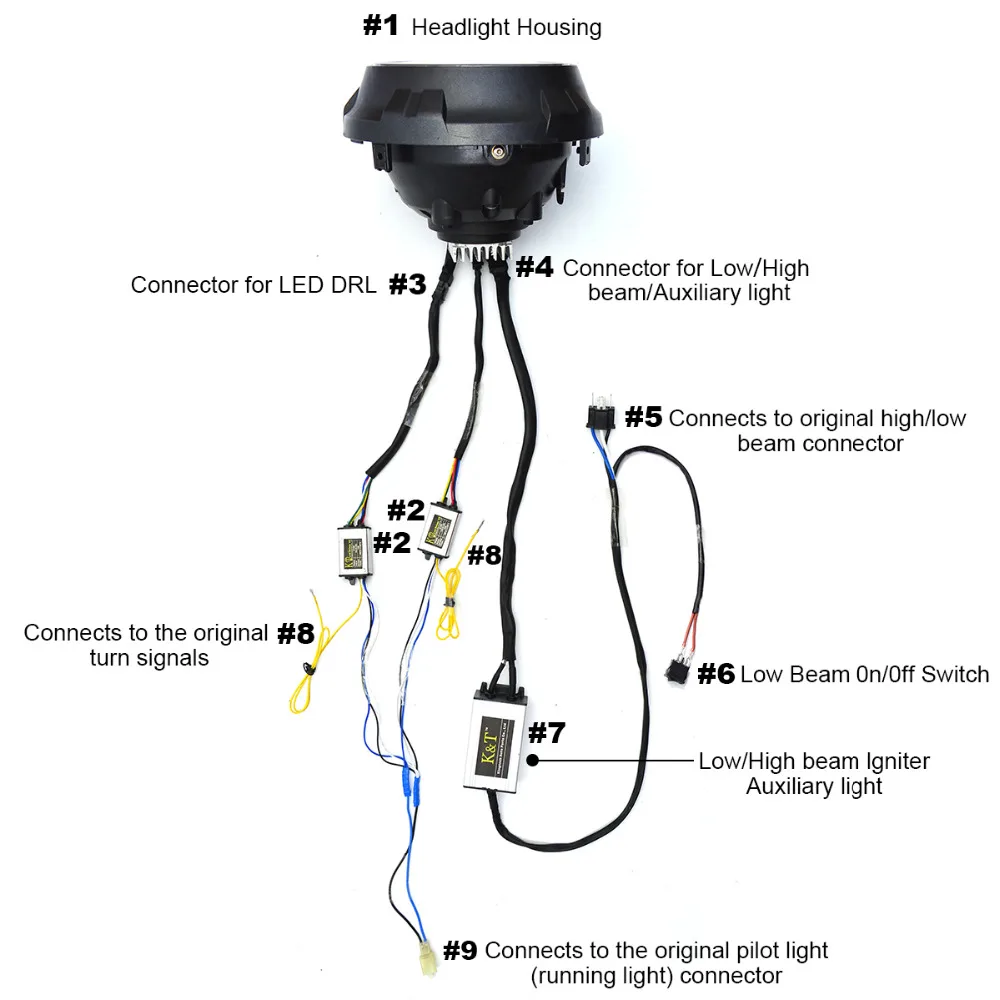 #1 Headlight Housing

Connector for LED DRL #3

#4 Connector for Low/High beam/Auxiliary light

#5 Connects to original high/low beam connector

#2

#2

#8

Connects to the original turn signals #8

#6 Low Beam 0n/0ff Switch

K&T

#7

Low/High beam Igniter Auxiliary light

#9 Connects to the original pilot light (running light) connector