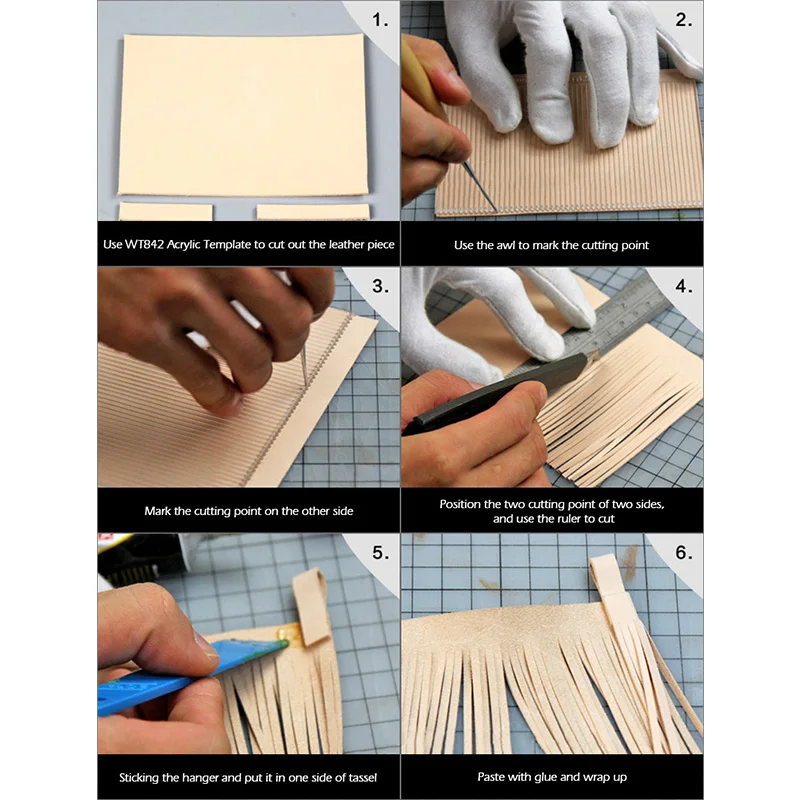 1.

Use WT842 Acrylic Template to cut out the leather piece

2.

Use the awl to mark the cutting point

3.

Mark the cutting point on the other side

4.

Position the two cutting point of two sides, and use the ruler to cut

5.

Sticking the hanger and put it in one side of tassel

6.

Paste with glue and wrap up