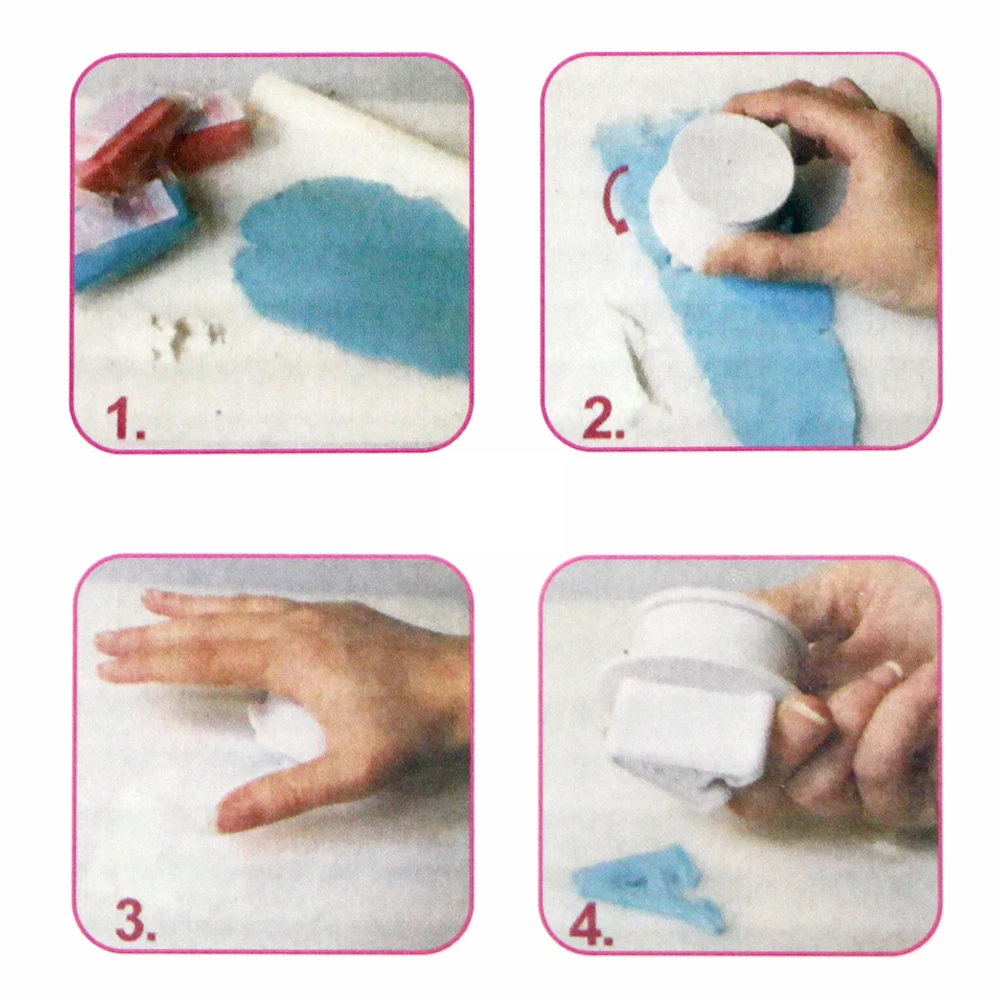 1.

2.

3.

4.