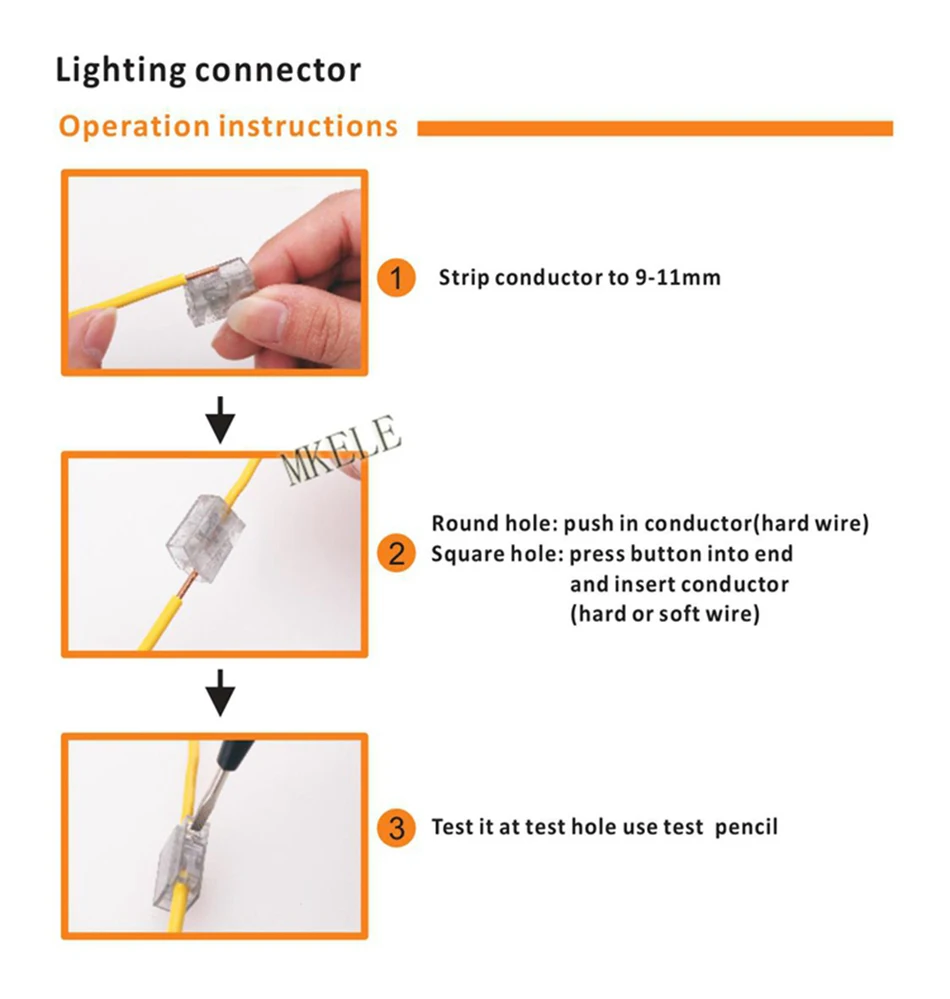 Lighting connector

Operation instructions

1 Strip conductor to 9-11mm

MKELE

2 Round hole: push in conductor(hard wire)
Square hole: press button into end and insert conductor (hard or soft wire)

3 Test it at test hole use test pencil