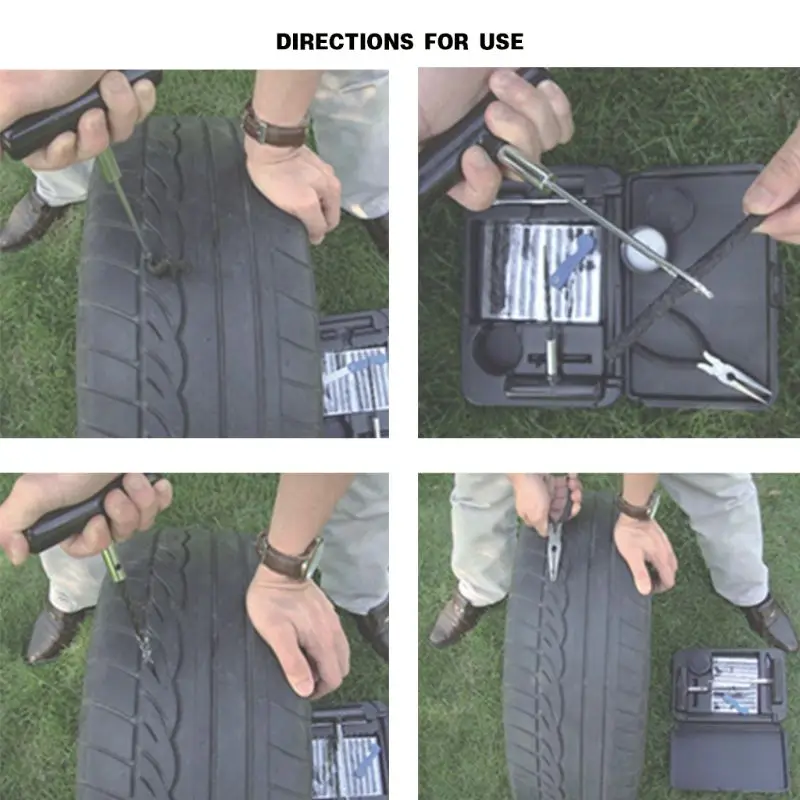 DIRECTIONS FOR USE