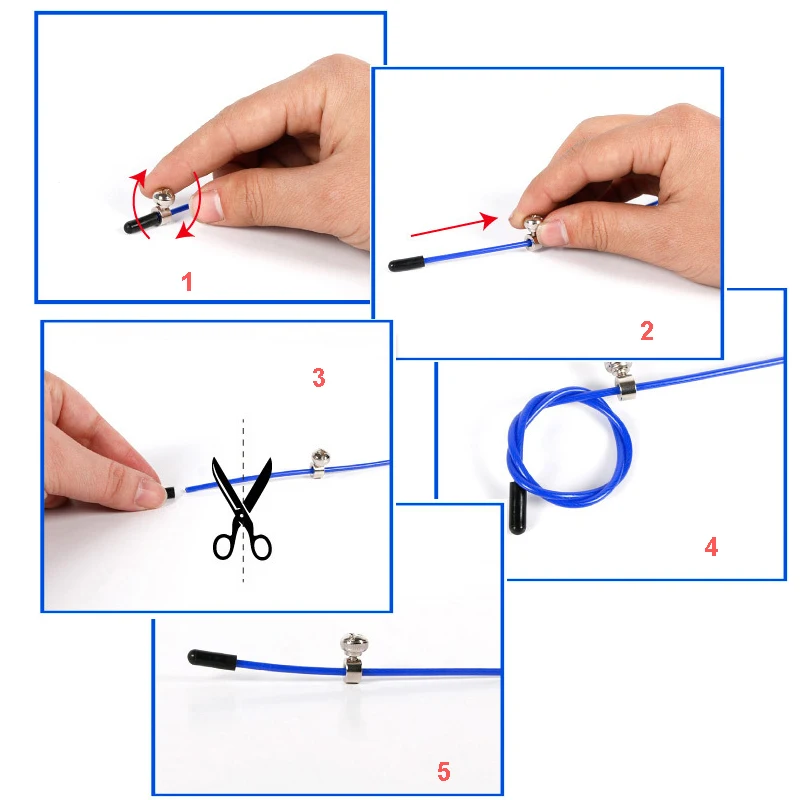 1

2

3

4

5