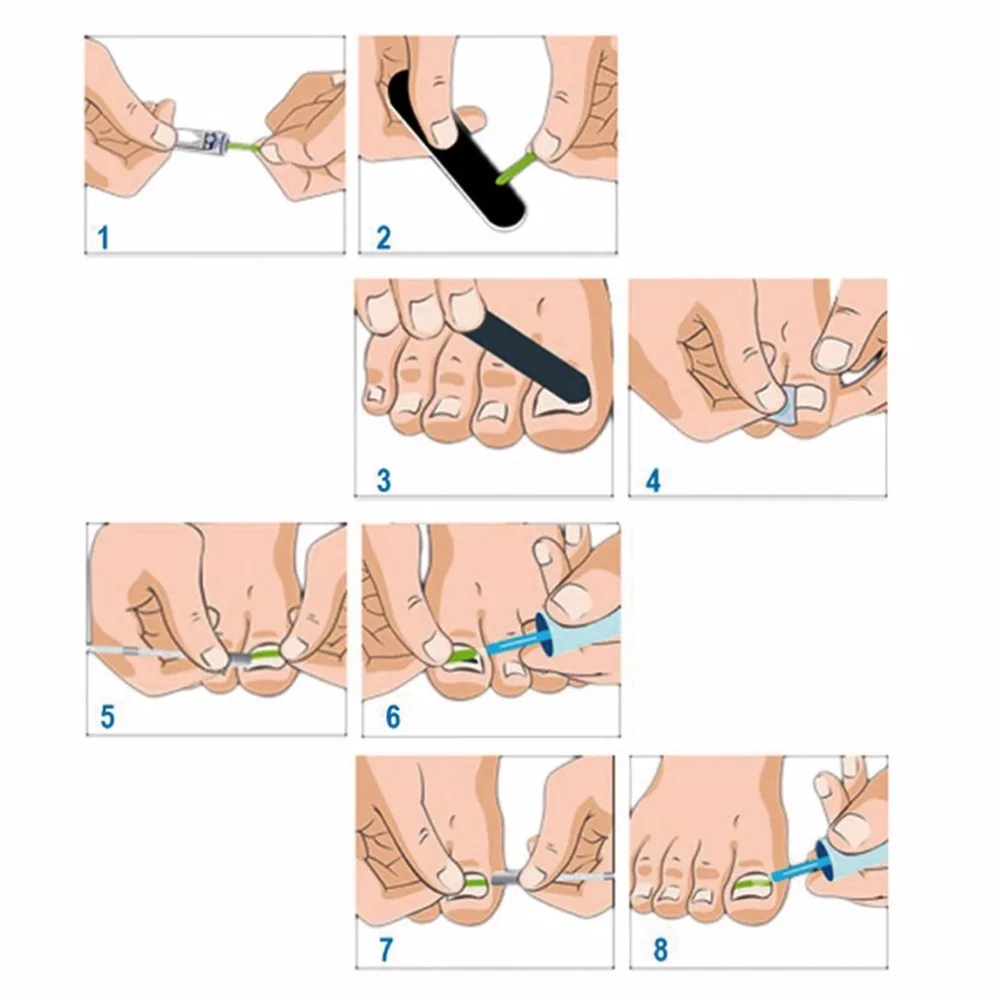 1

2

3

4

5

6

7

8