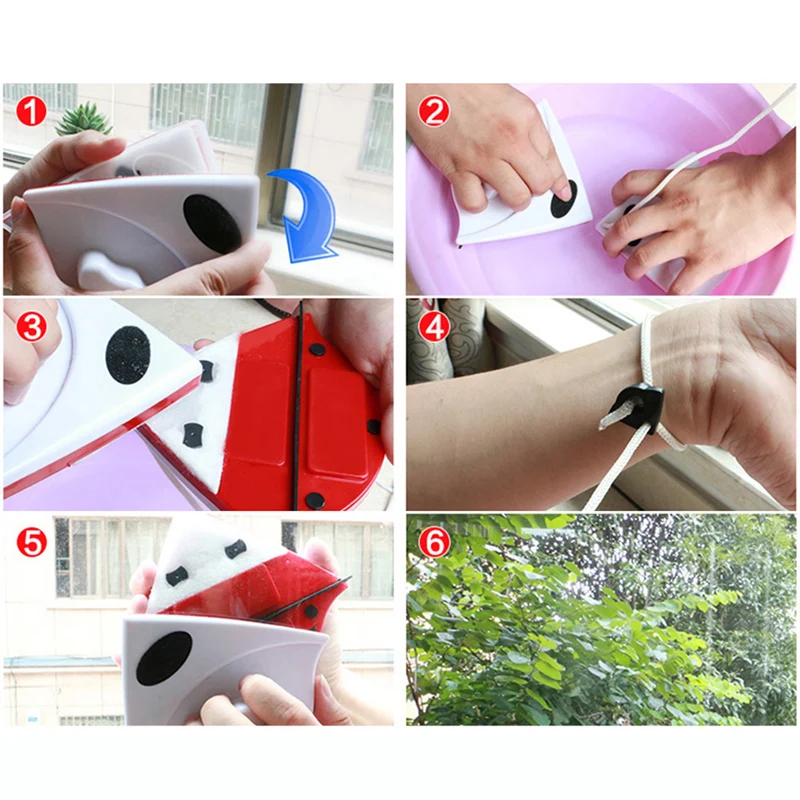 1

2

3

4

5

6