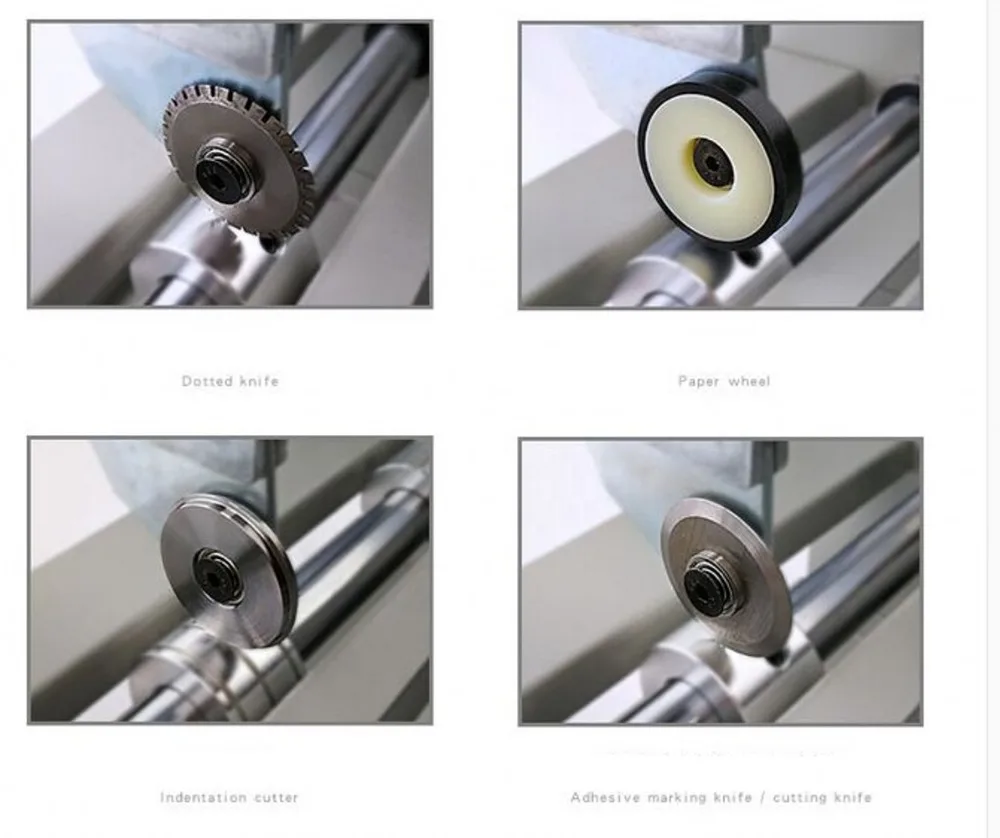 Dotted knife

Paper wheel

Indentation cutter

Adhesive marking knife / cutting knife