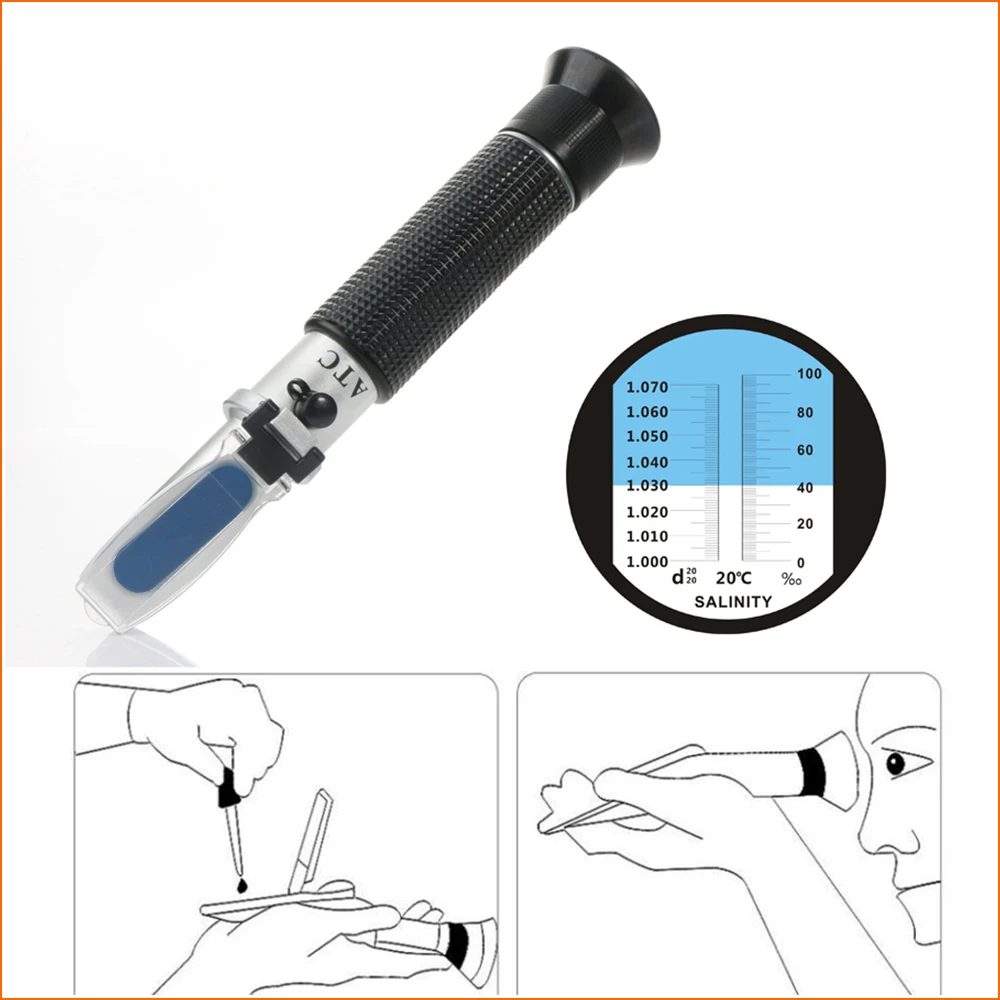 ATC

1.070
1.060
1.050
1.040
1.030
1.020
1.010
1.000

100
80
60
40
20
0

$d^{20}_{20}$ 20℃ ‰
SALINITY