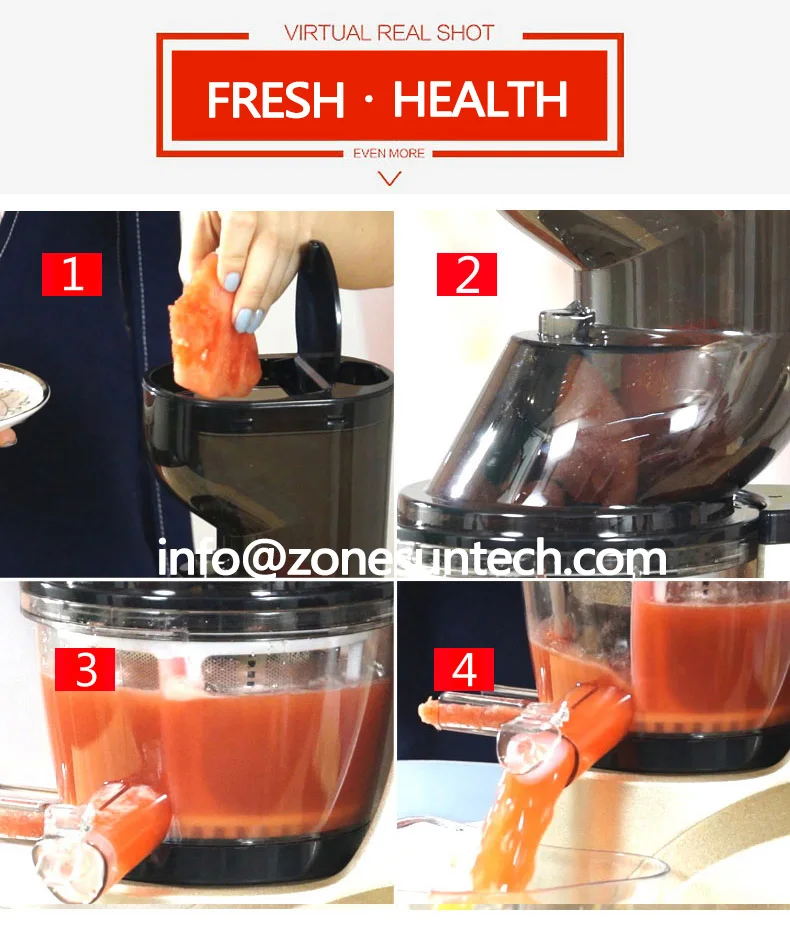 VIRTUAL REAL SHOT

FRESH · HEALTH

EVEN MORE

1

2

info@zonesuntech.com

3

4