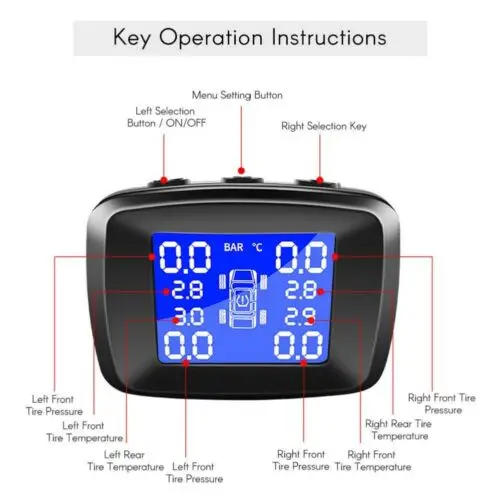 Key Operation Instructions

Menu Setting Button

Left Selection Button / ON/OFF

Right Selection Key

BAR ℃

0.0

0.0

2.8

2.8

3.0

2.9

0.0

0.0

Left Front Tire Pressure

Left Front Tire Temperature

Left Rear Tire Temperature

Left Front Tire Pressure

Right Front Tire Pressure

Right Front Tire Temperature

Right Rear Tire Temperature

Right Front Tire Pressure