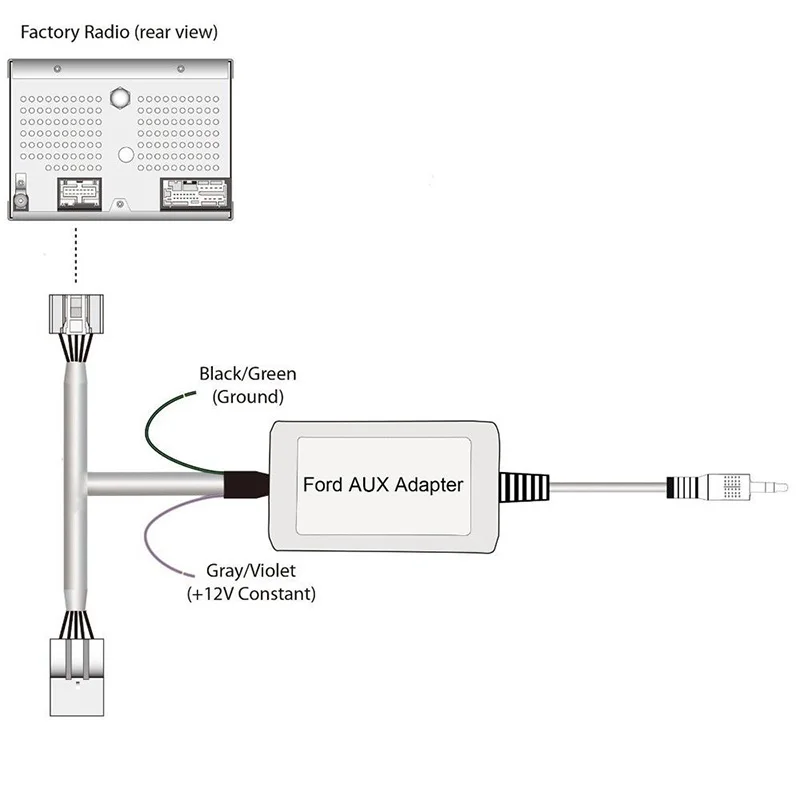 Factory Radio (rear view)

Black/Green
(Ground)

Ford AUX Adapter

Gray/Violet
(+12V Constant)