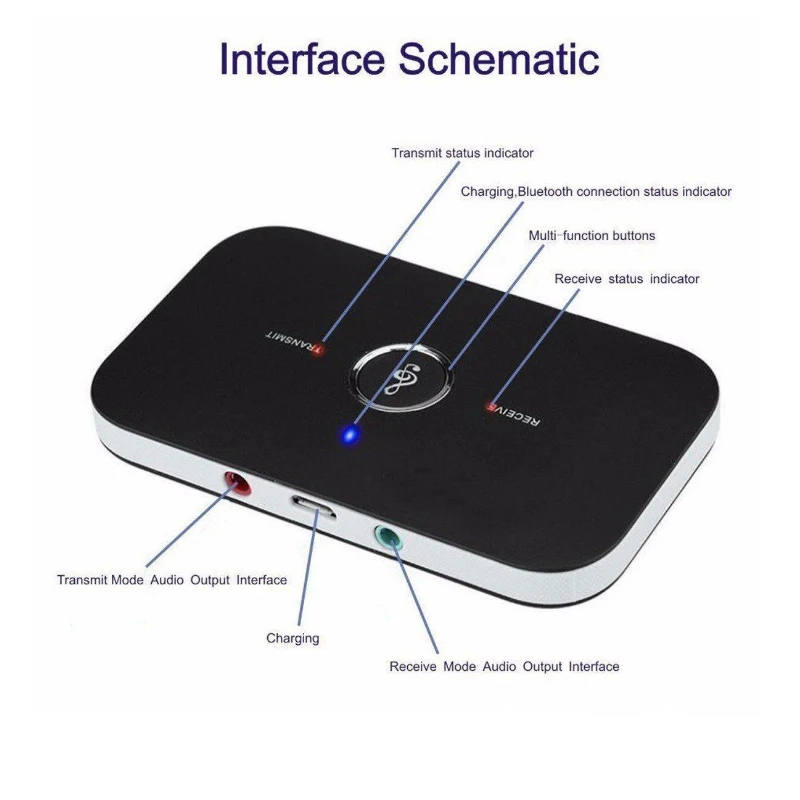 Interface Schematic

Transmit status indicator

Charging,Bluetooth connection status indicator

Multi-function buttons

Receive status indicator

TRANSMIT

RECEIVE

Transmit Mode Audio Output Interface

Charging

Receive Mode Audio Output Interface