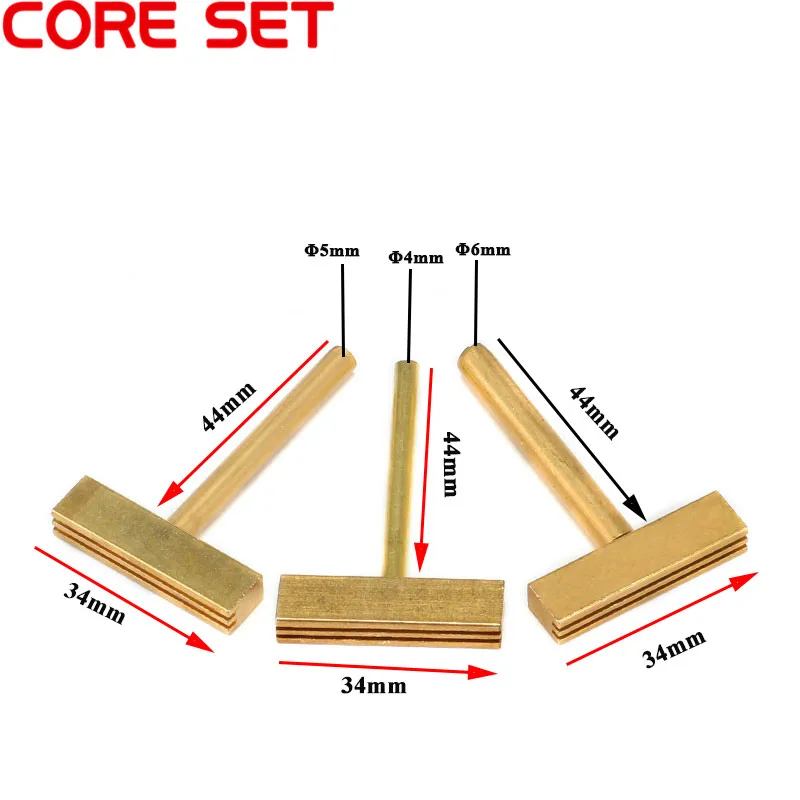 CORE SET

Φ5mm

Φ4mm

Φ6mm

44mm

44mm

44mm

34mm

34mm

34mm