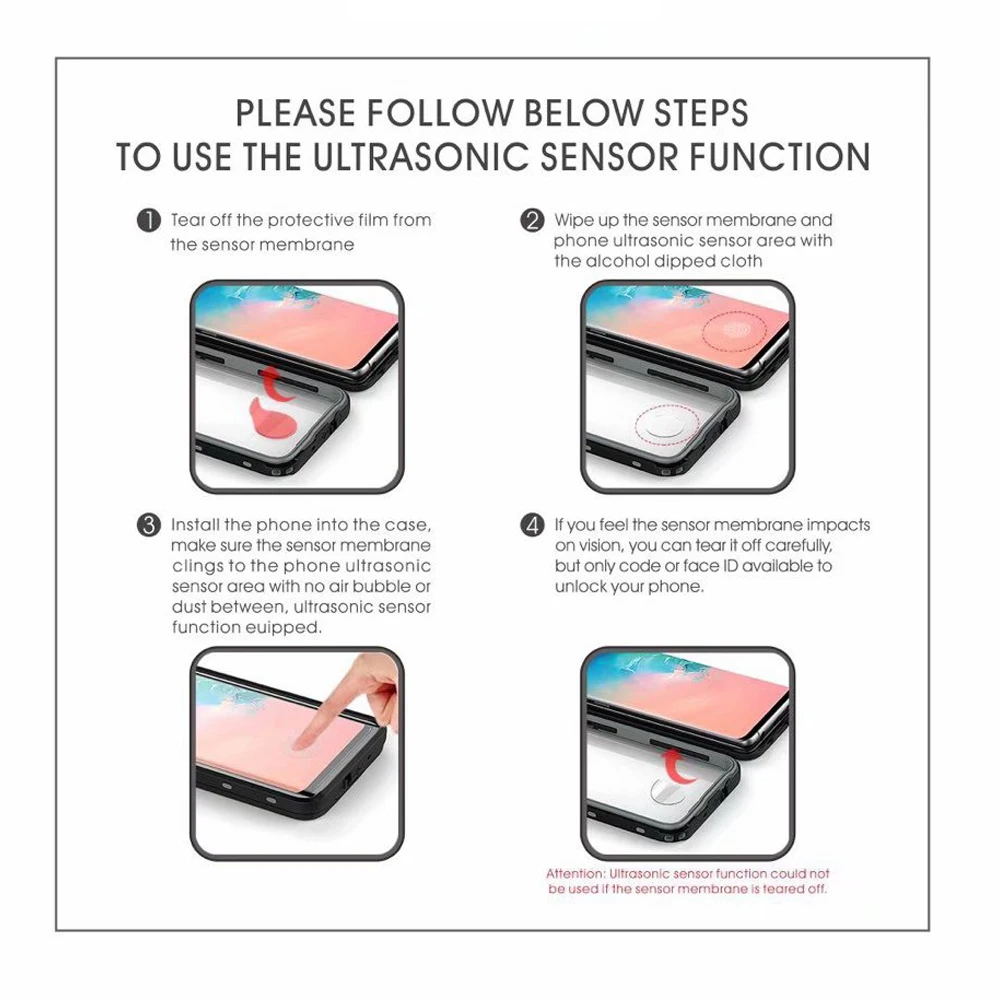 PLEASE FOLLOW BELOW STEPS
TO USE THE ULTRASONIC SENSOR FUNCTION

1 Tear off the protective film from the sensor membrane

2 Wipe up the sensor membrane and phone ultrasonic sensor area with the alcohol dipped cloth

3 Install the phone into the case, make sure the sensor membrane clings to the phone ultrasonic sensor area with no air bubble or dust between, ultrasonic sensor function euipped.

4 If you feel the sensor membrane impacts on vision, you can tear it off carefully, but only code or face ID available to unlock your phone.

Attention: Ultrasonic sensor function could not be used if the sensor membrane is teared off.