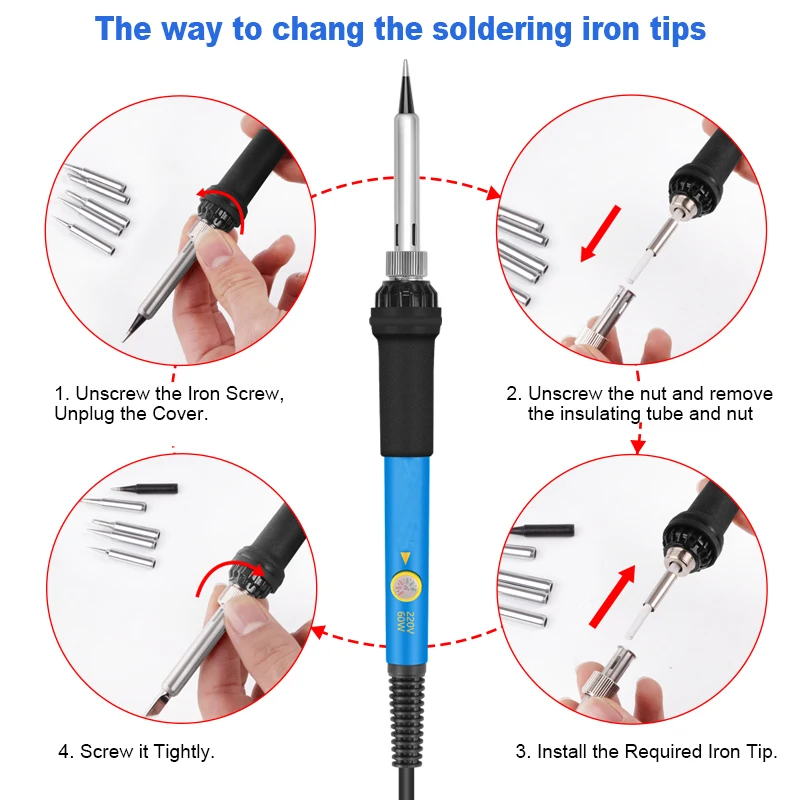 The way to chang the soldering iron tips

1. Unscrew the Iron Screw, Unplug the Cover.

2. Unscrew the nut and remove the insulating tube and nut

220V
60W

4. Screw it Tightly.

3. Install the Required Iron Tip.