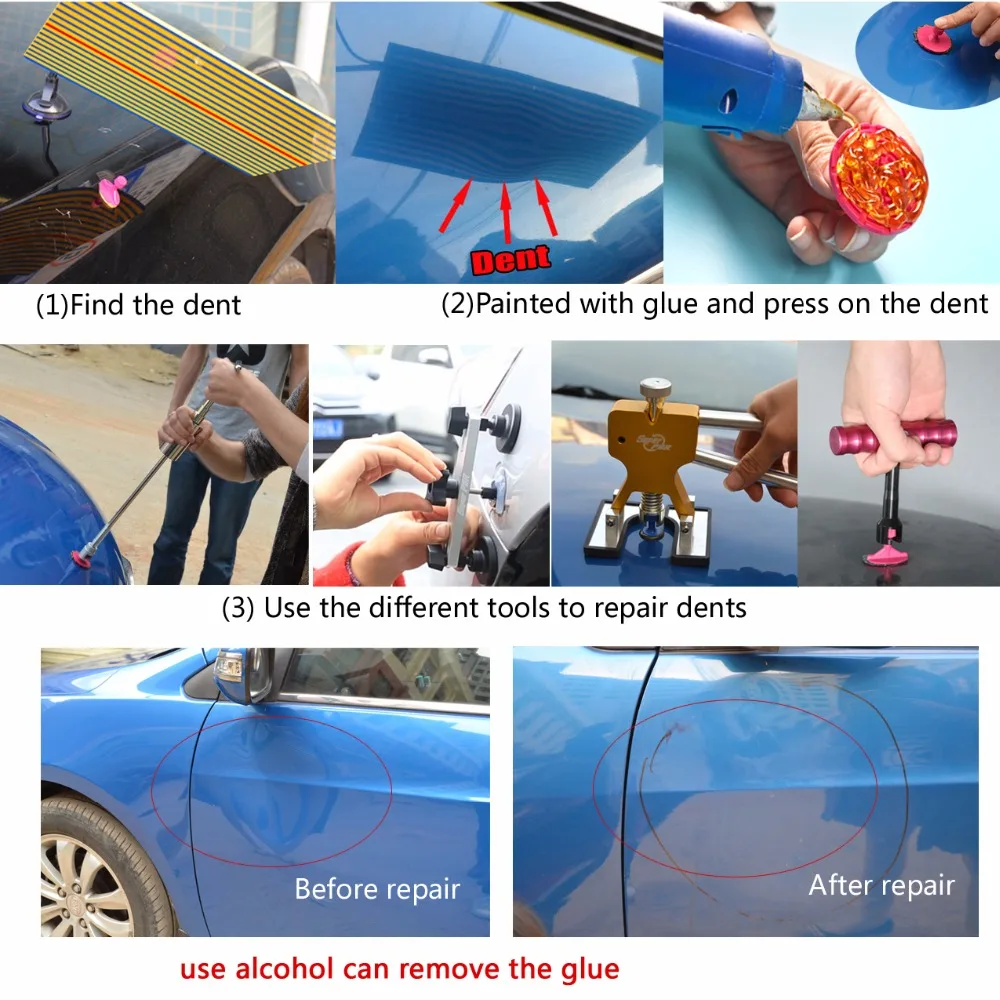 Dent

(1)Find the dent

(2)Painted with glue and press on the dent

(3) Use the different tools to repair dents

Before repair

After repair

use alcohol can remove the glue