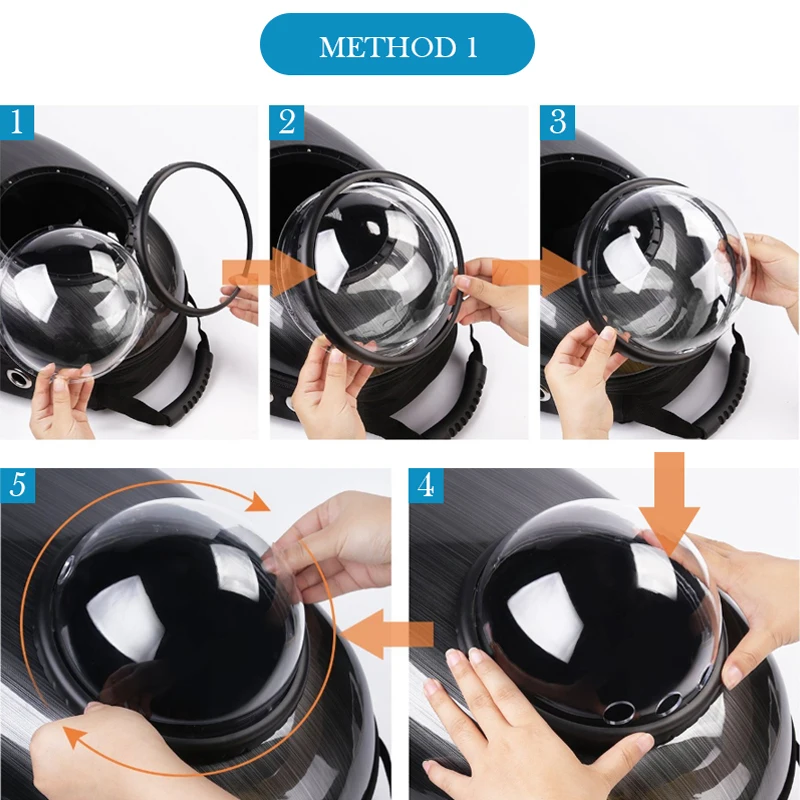 METHOD 1

1

2

3

5

4