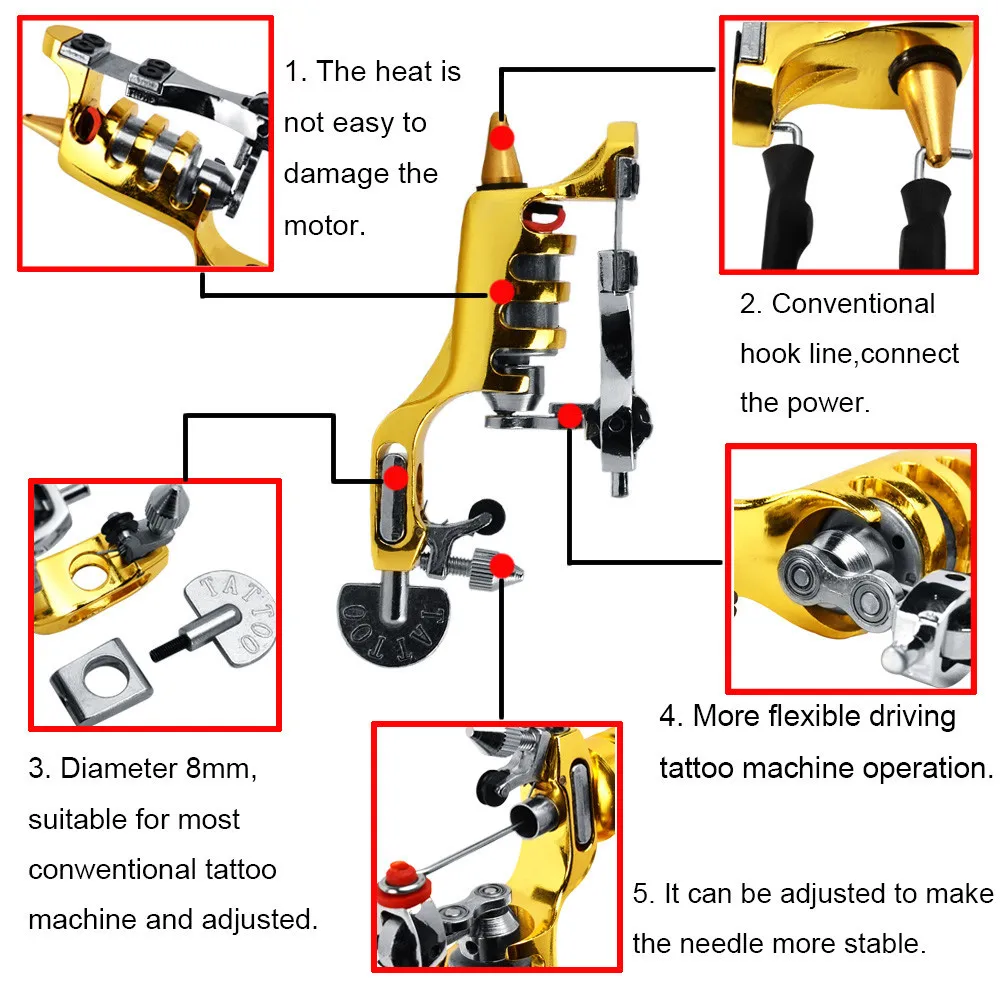 1. The heat is not easy to damage the motor.

2. Conventional hook line,connect the power.

TATTOO

TATTOO

3. Diameter 8mm, suitable for most conwentional tattoo machine and adjusted.

4. More flexible driving tattoo machine operation.

5. It can be adjusted to make the needle more stable.