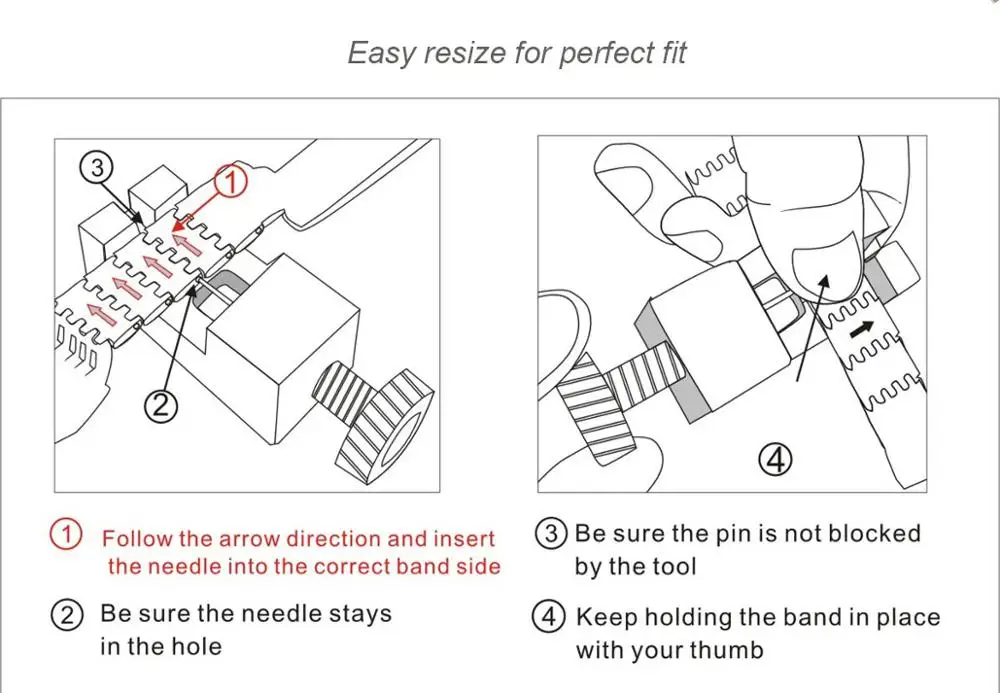 Easy resize for perfect fit

③

①

②

④

① Follow the arrow direction and insert the needle into the correct band side

② Be sure the needle stays in the hole

③ Be sure the pin is not blocked by the tool

④ Keep holding the band in place with your thumb