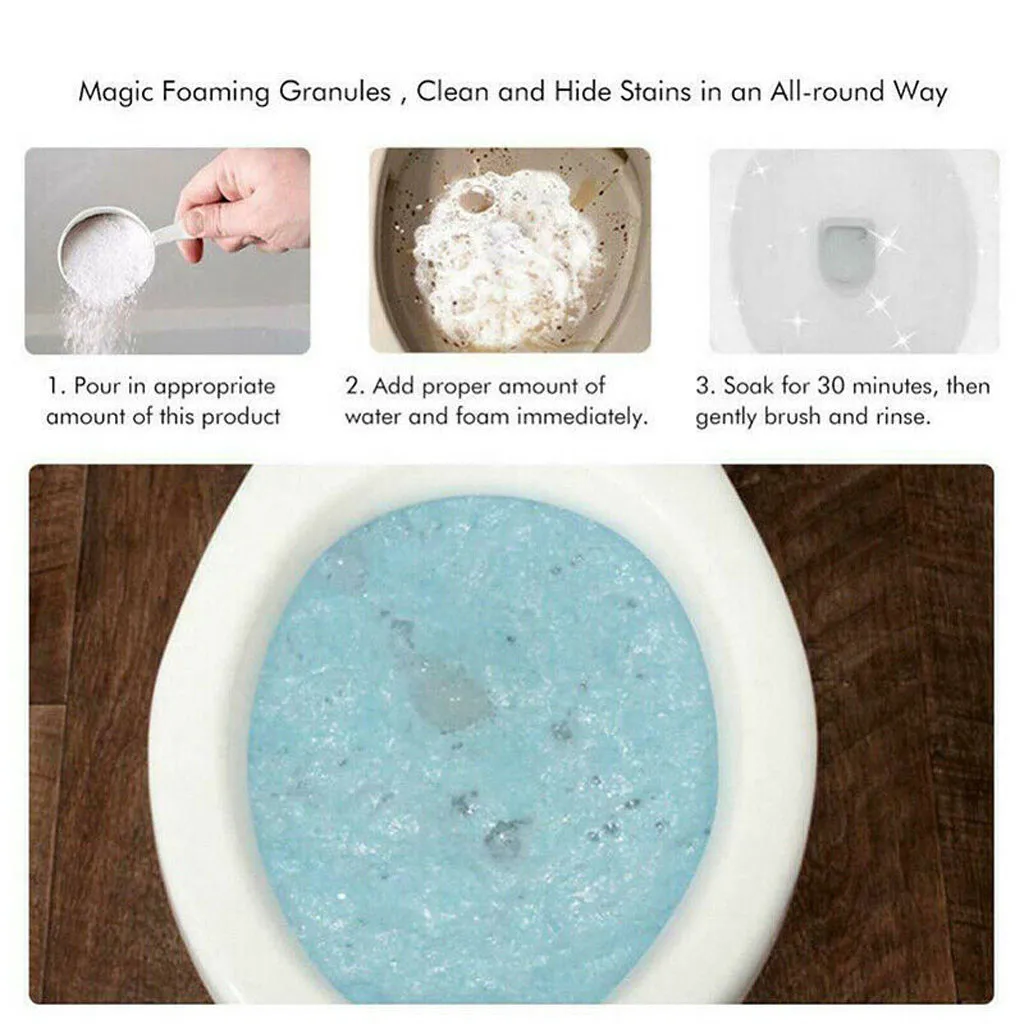 Magic Foaming Granules , Clean and Hide Stains in an All-round Way

1. Pour in appropriate amount of this product

2. Add proper amount of water and foam immediately.

3. Soak for 30 minutes, then gently brush and rinse.