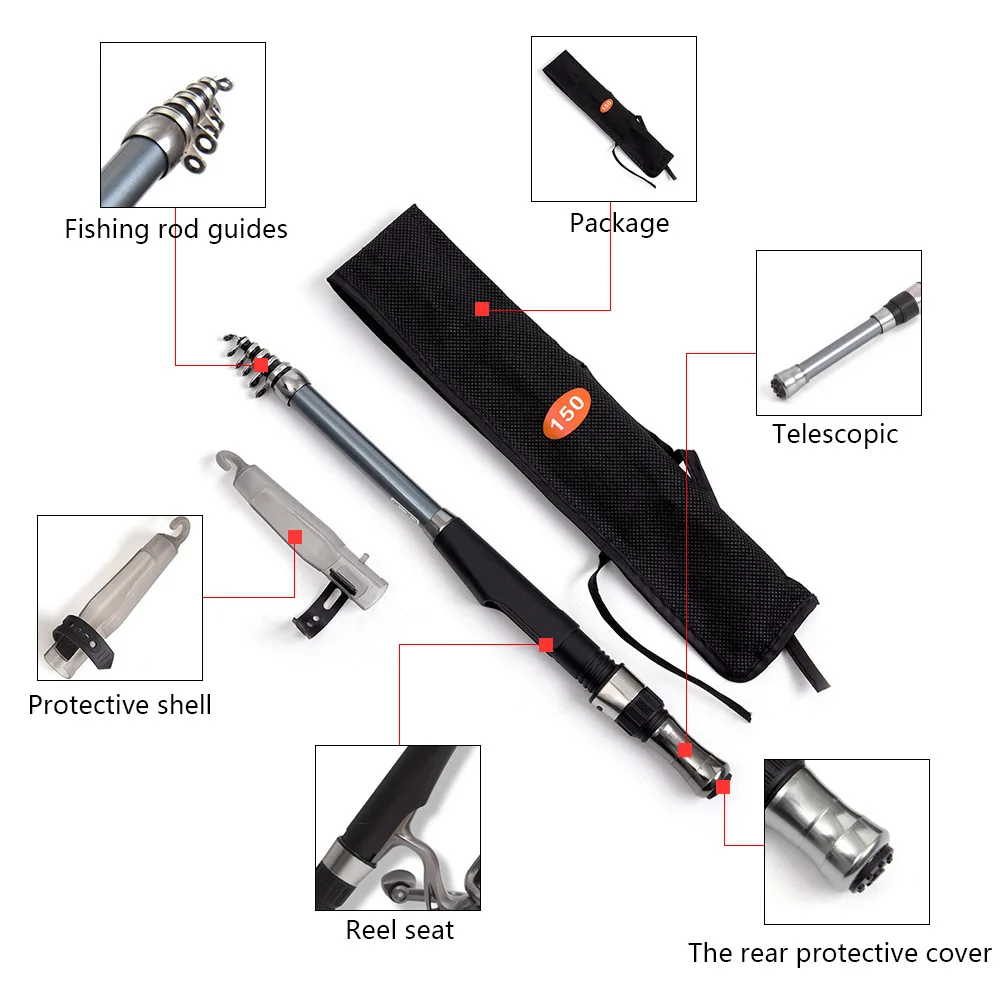 Fishing rod guides

Package

150

Telescopic

Protective shell

Reel seat

The rear protective cover