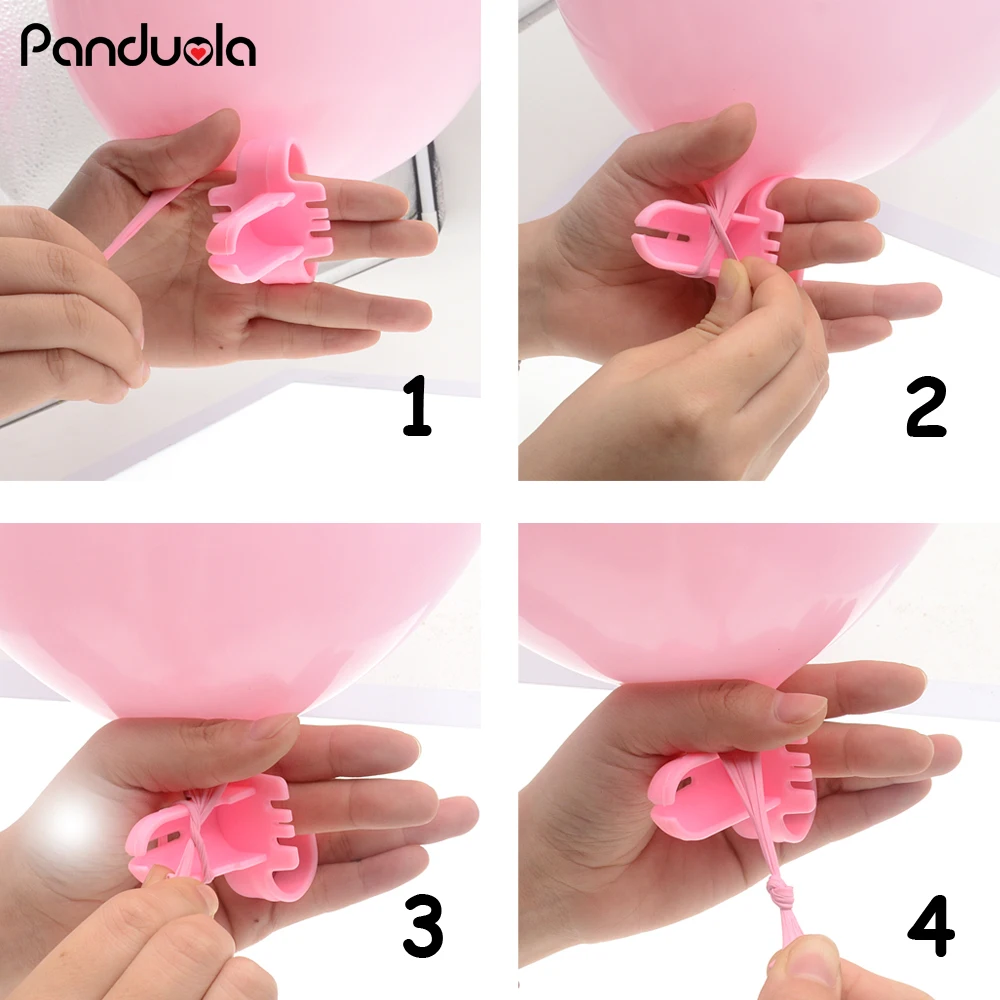 Panduola

1

2

3

4