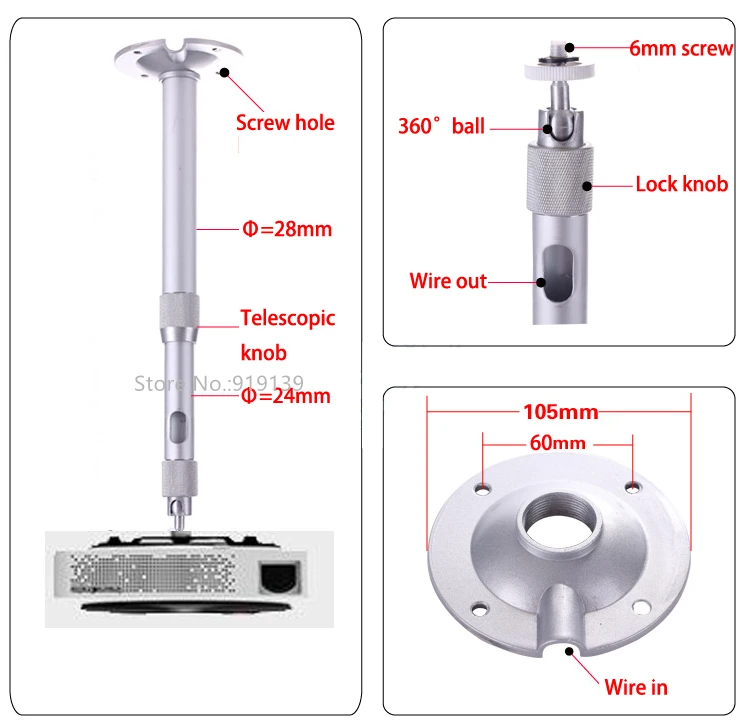 Screw hole

Φ=28mm

Telescopic knob

Store No.:919139

Φ=24mm

6mm screw

360° ball

Lock knob

Wire out

105mm

60mm

Wire in