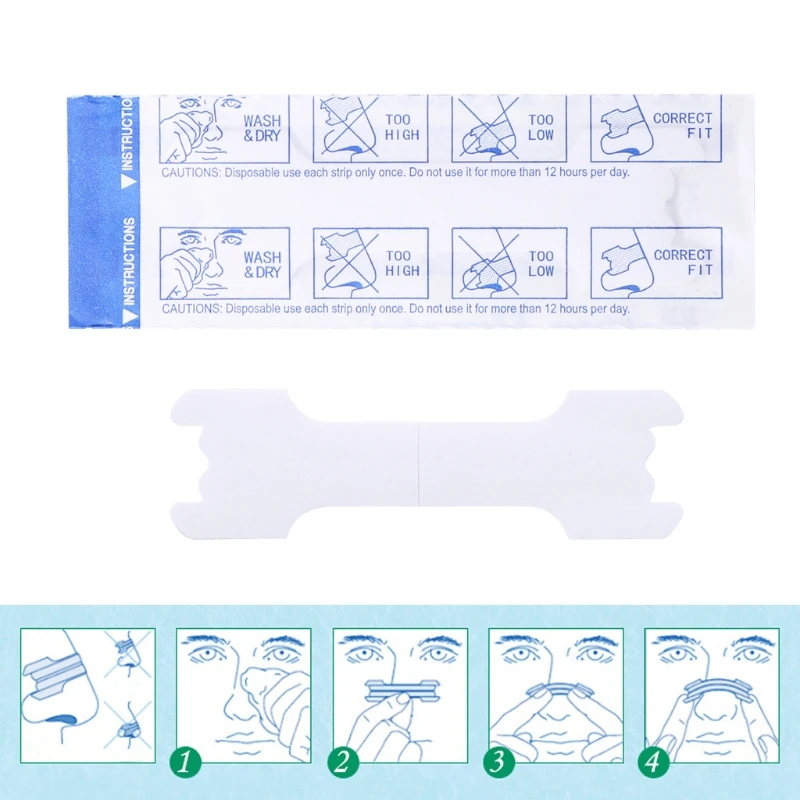 INSTRUCTIONS
WASH & DRY
TOO HIGH
TOO LOW
CORRECT FIT
CAUTIONS: Disposable use each strip only once. Do not use it for more than 12 hours per day.

INSTRUCTIONS
WASH & DRY
TOO HIGH
TOO LOW
CORRECT FIT
CAUTIONS: Disposable use each strip only once. Do not use it for more than 12 hours per day.

1
2
3
4