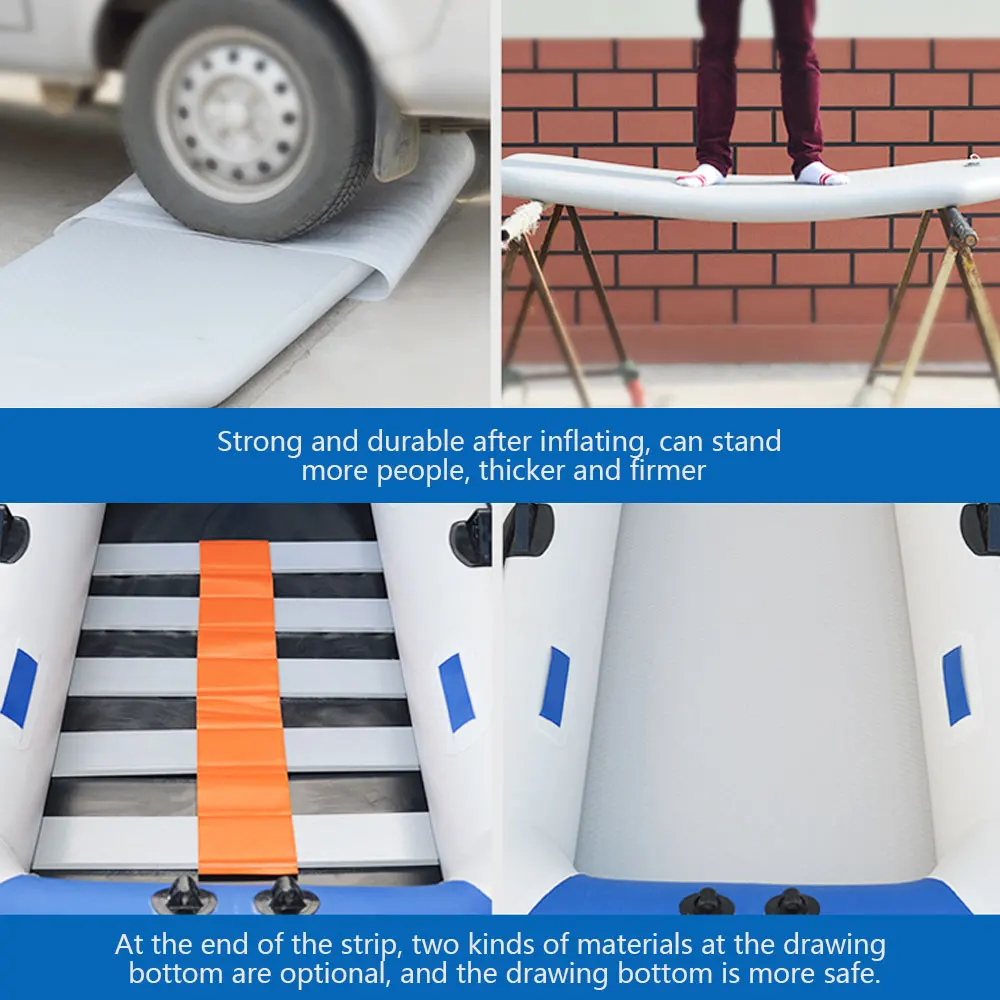 Strong and durable after inflating, can stand more people, thicker and firmer

At the end of the strip, two kinds of materials at the drawing bottom are optional, and the drawing bottom is more safe.