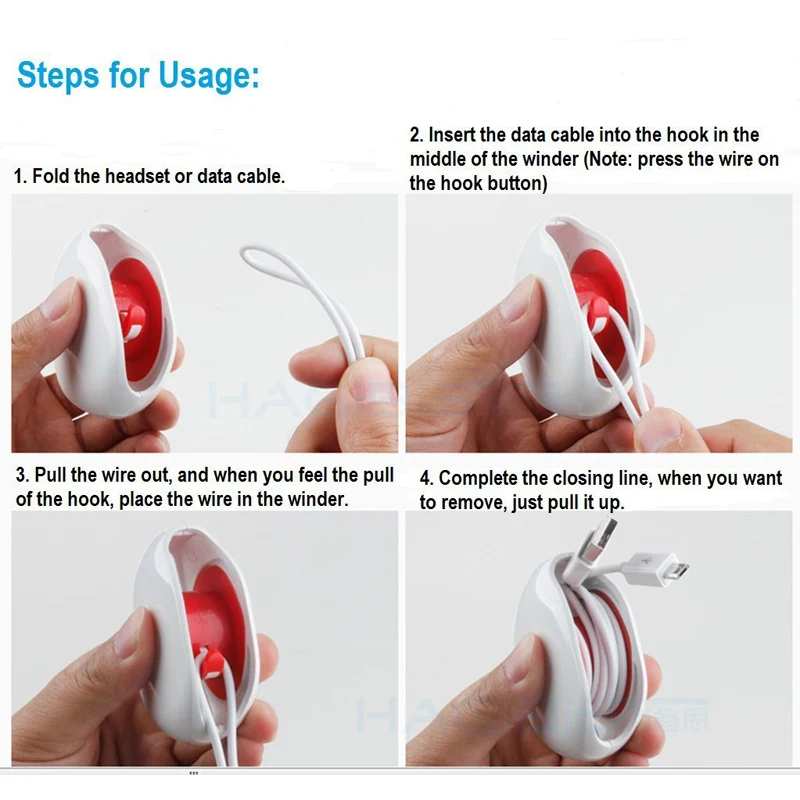 Steps for Usage:

1. Fold the headset or data cable.

2. Insert the data cable into the hook in the middle of the winder (Note: press the wire on the hook button)

3. Pull the wire out, and when you feel the pull of the hook, place the wire in the winder.

4. Complete the closing line, when you want to remove, just pull it up.