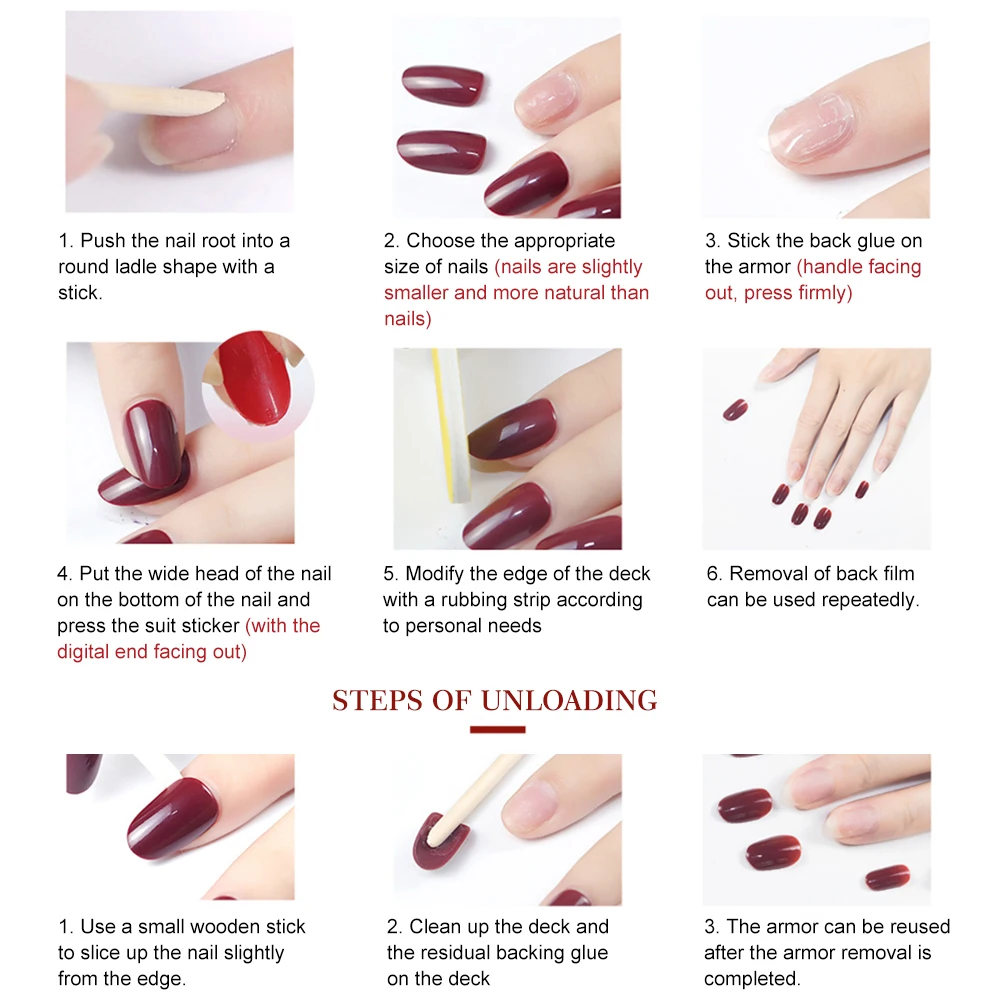 1. Push the nail root into a round ladle shape with a stick.

2. Choose the appropriate size of nails (nails are slightly smaller and more natural than nails)

3. Stick the back glue on the armor (handle facing out, press firmly)

4. Put the wide head of the nail on the bottom of the nail and press the suit sticker (with the digital end facing out)

5. Modify the edge of the deck with a rubbing strip according to personal needs

6. Removal of back film can be used repeatedly.

STEPS OF UNLOADING

1. Use a small wooden stick to slice up the nail slightly from the edge.

2. Clean up the deck and the residual backing glue on the deck

3. The armor can be reused after the armor removal is completed.